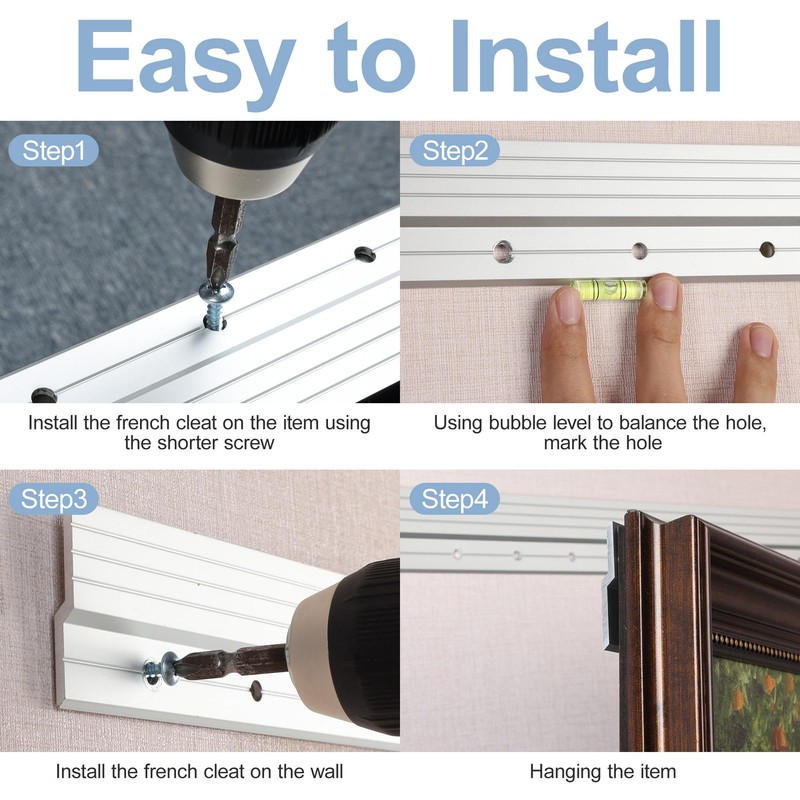 Easy to Install

Step1

Install the french cleat on the item using the shorter screw

Step2

Using bubble level to balance the hole, mark the hole

Step3

Install the french cleat on the wall

Step4

Hanging the item