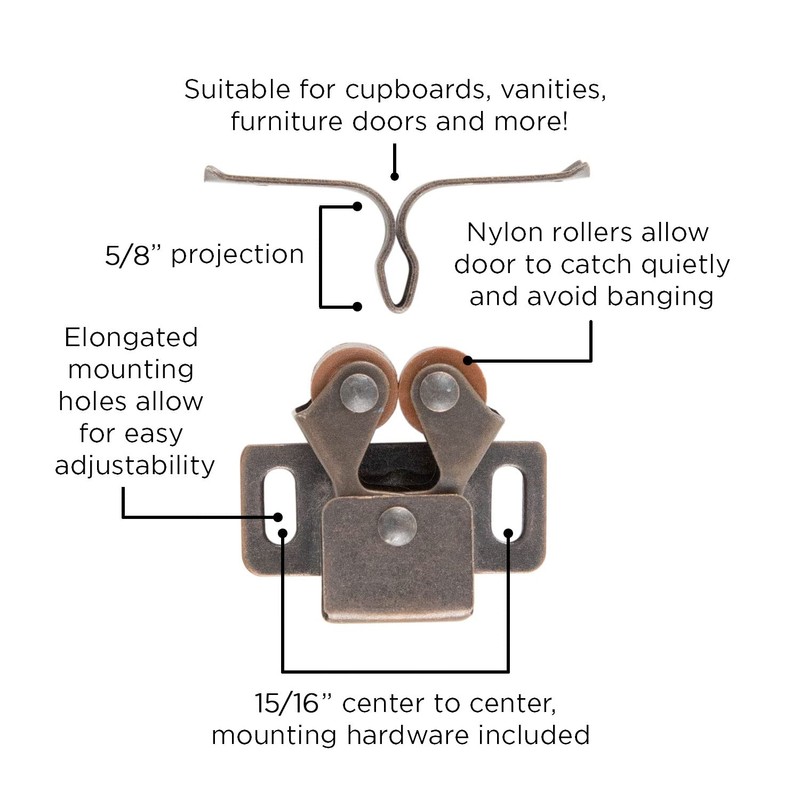 Suitable for cupboards, vanities, furniture doors and more!

5/8” projection

Nylon rollers allow door to catch quietly and avoid banging

Elongated mounting holes allow for easy adjustability

15/16” center to center, mounting hardware included