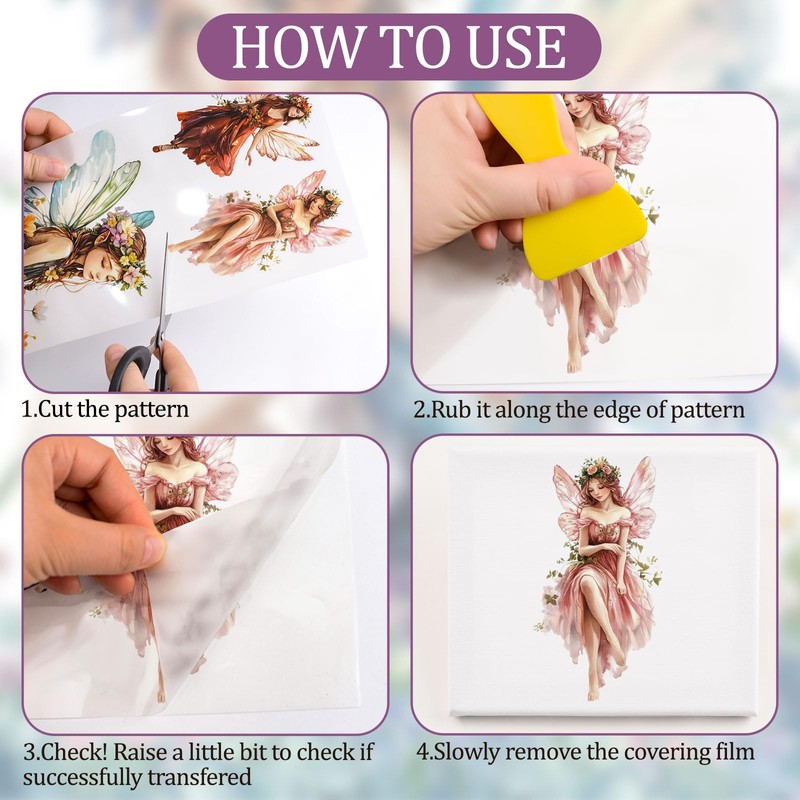 HOW TO USE

1.Cut the pattern

2.Rub it along the edge of pattern

3.Check! Raise a little bit to check if successfully transfered

4.Slowly remove the covering film