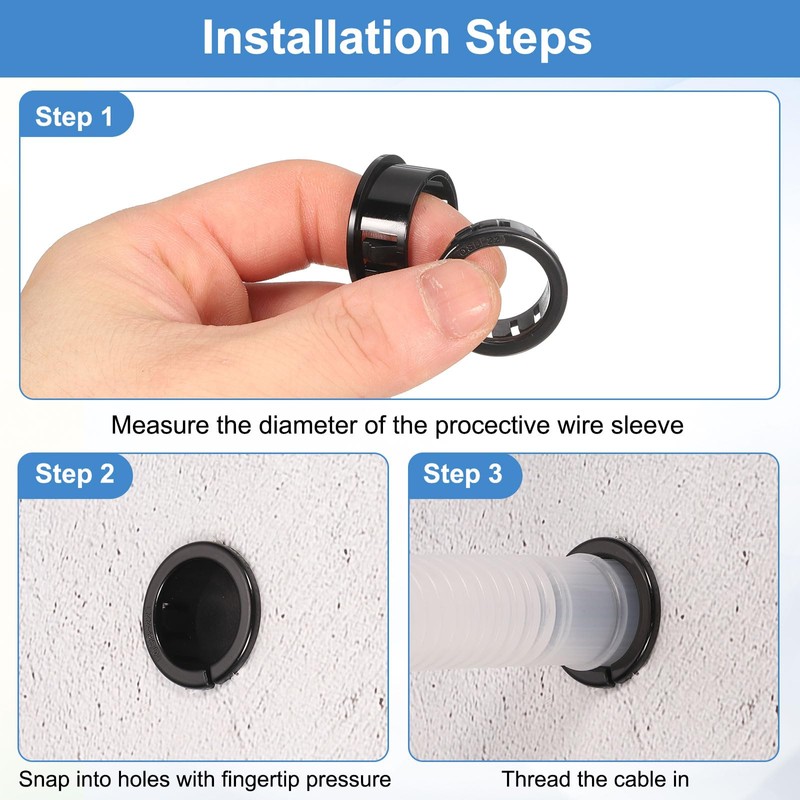 Installation Steps

Step 1

Measure the diameter of the procective wire sleeve

Step 2

Snap into holes with fingertip pressure

Step 3

Thread the cable in