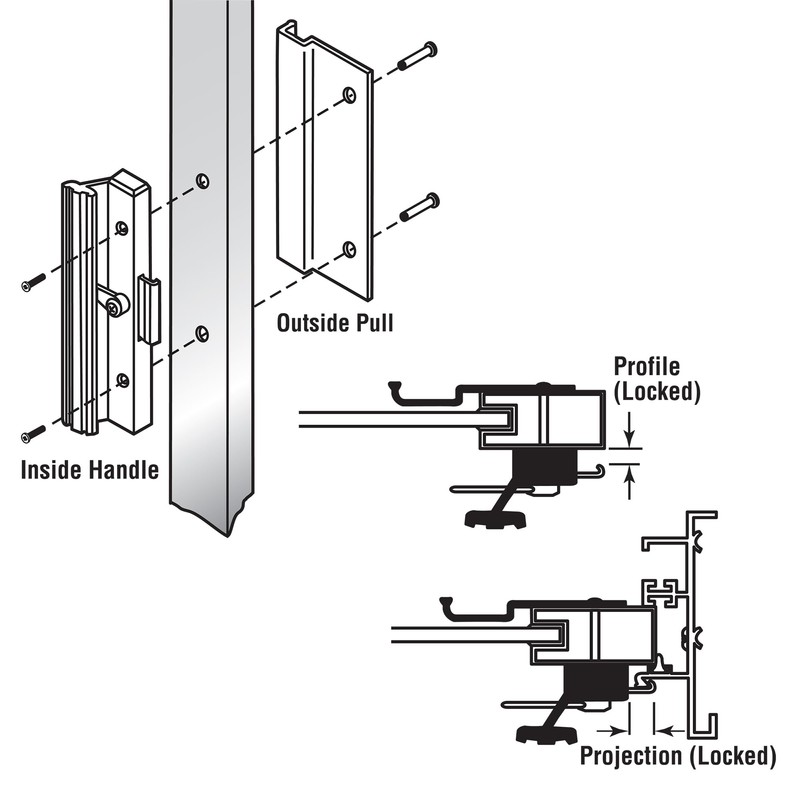 Outside Pull

Inside Handle

Profile (Locked)

Projection (Locked)