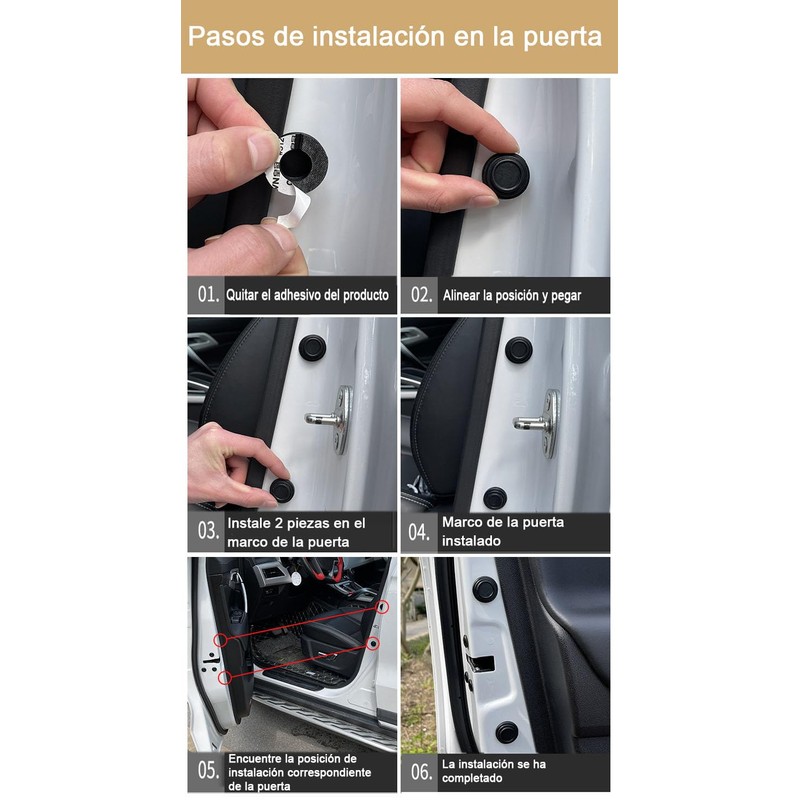 Pasos de instalación en la puerta

01. Quitar el adhesivo del producto

02. Alinear la posición y pegar

03. Instale 2 piezas en el marco de la puerta

04. Marco de la puerta instalado

05. Encuentre la posición de instalación correspondiente de la puerta

06. La instalación se ha completado