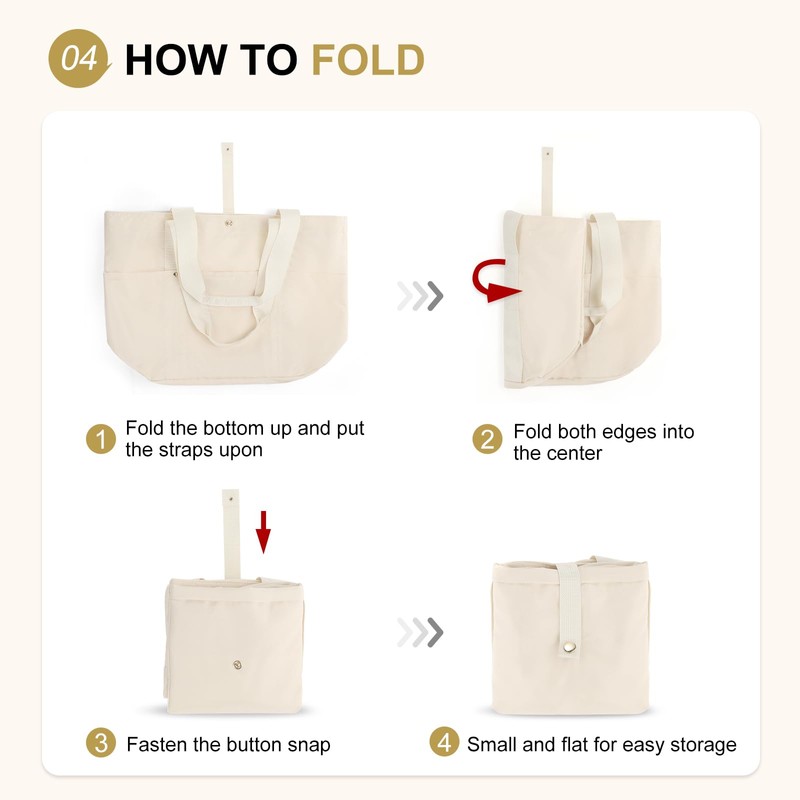 04 HOW TO FOLD

1 Fold the bottom up and put the straps upon

2 Fold both edges into the center

3 Fasten the button snap

4 Small and flat for easy storage