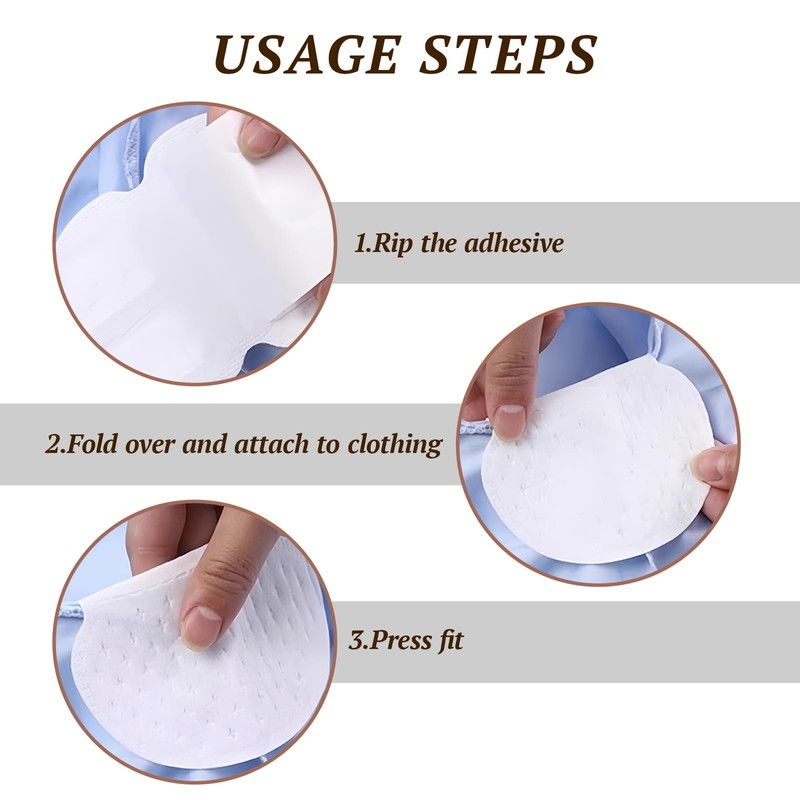 USAGE STEPS

1.Rip the adhesive

2.Fold over and attach to clothing

3.Press fit