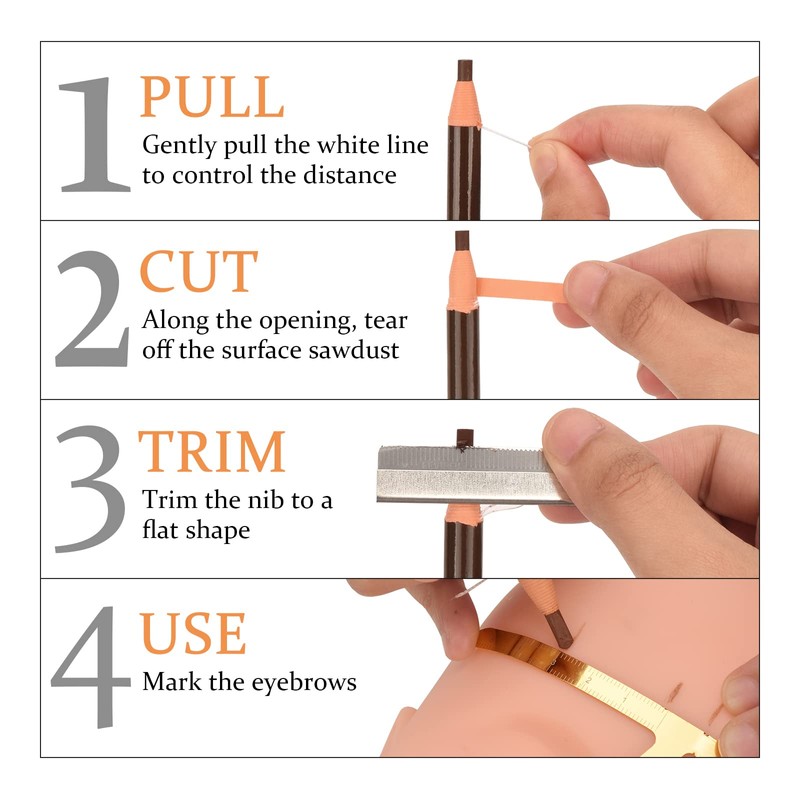 1 PULL
Gently pull the white line to control the distance

2 CUT
Along the opening, tear off the surface sawdust

3 TRIM
Trim the nib to a flat shape

4 USE
Mark the eyebrows