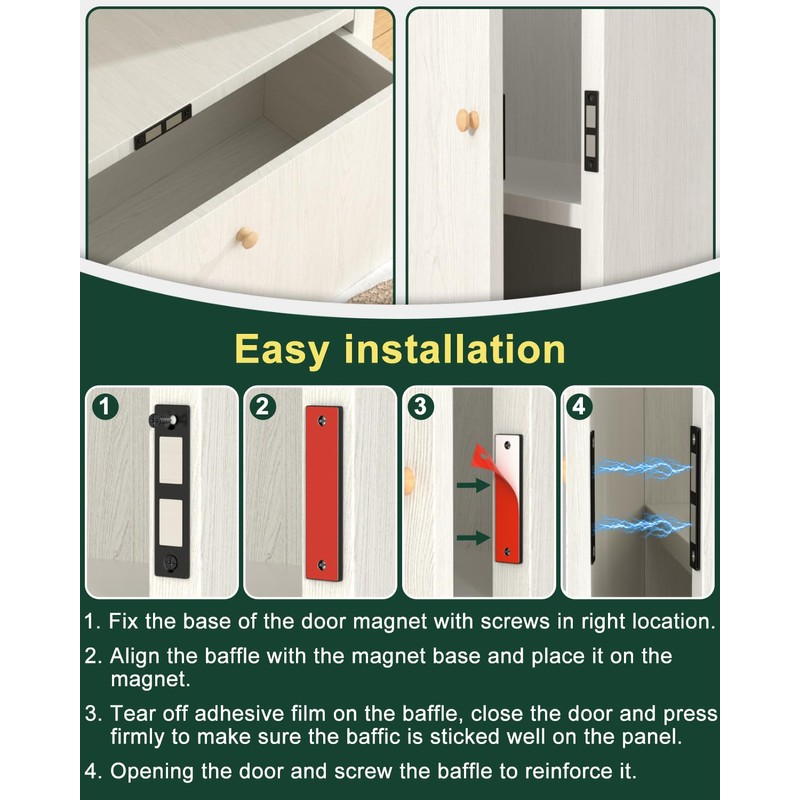 Easy installation

1

2

3

4

1. Fix the base of the door magnet with screws in right location.

2. Align the baffle with the magnet base and place it on the magnet.

3. Tear off adhesive film on the baffle, close the door and press firmly to make sure the baffic is sticked well on the panel.

4. Opening the door and screw the baffle to reinforce it.