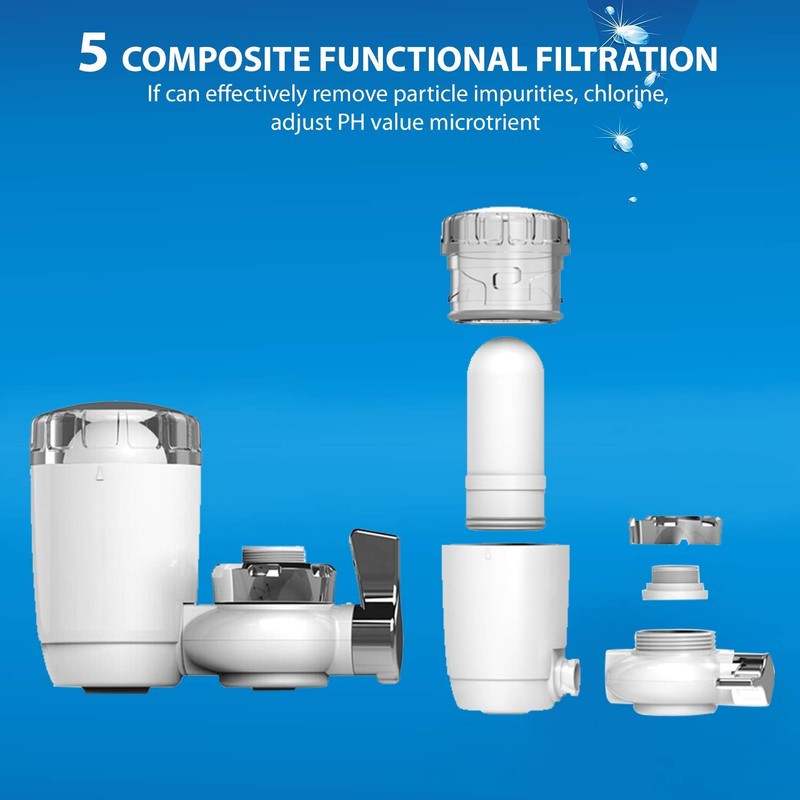 5 COMPOSITE FUNCTIONAL FILTRATION
If can effectively remove particle impurities, chlorine, adjust PH value microtrient