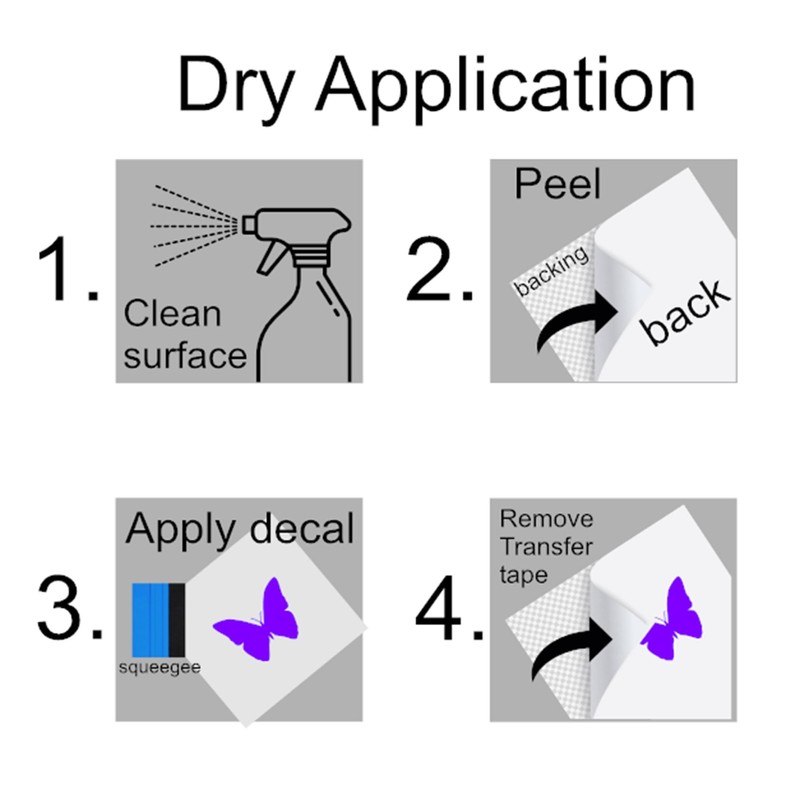 Dry Application

1. Clean surface

2. Peel backing back

3. Apply decal squeegee

4. Remove Transfer tape