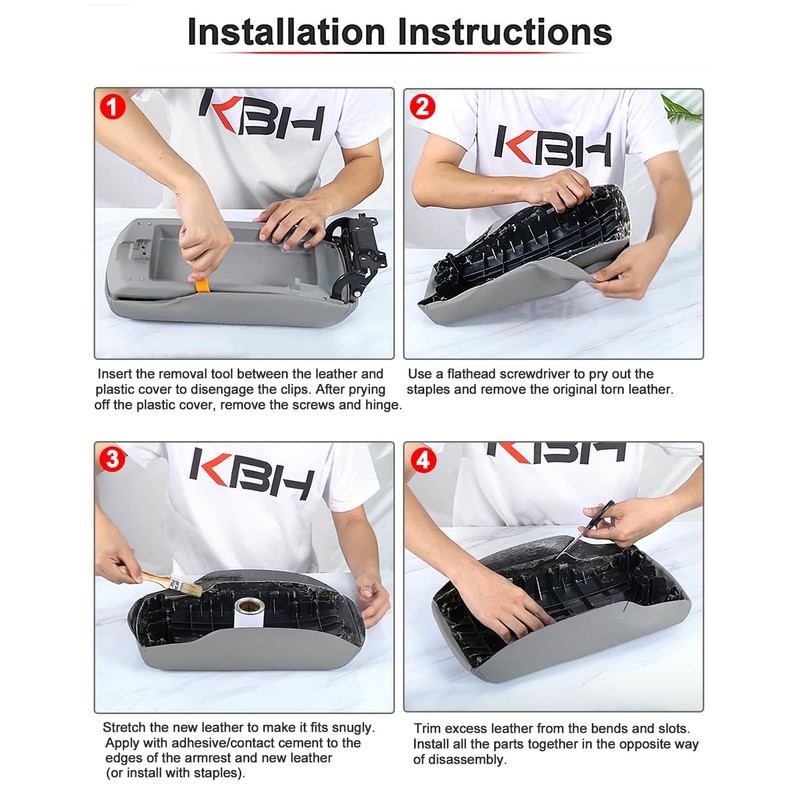 Installation Instructions

1

KBH

Insert the removal tool between the leather and plastic cover to disengage the clips. After prying off the plastic cover, remove the screws and hinge.

2

KBH

Use a flathead screwdriver to pry out the staples and remove the original torn leather.

3

KBH

Stretch the new leather to make it fits snugly. Apply with adhesive/contact cement to the edges of the armrest and new leather (or install with staples).

4

KBH

Trim excess leather from the bends and slots. Install all the parts together in the opposite way of disassembly.