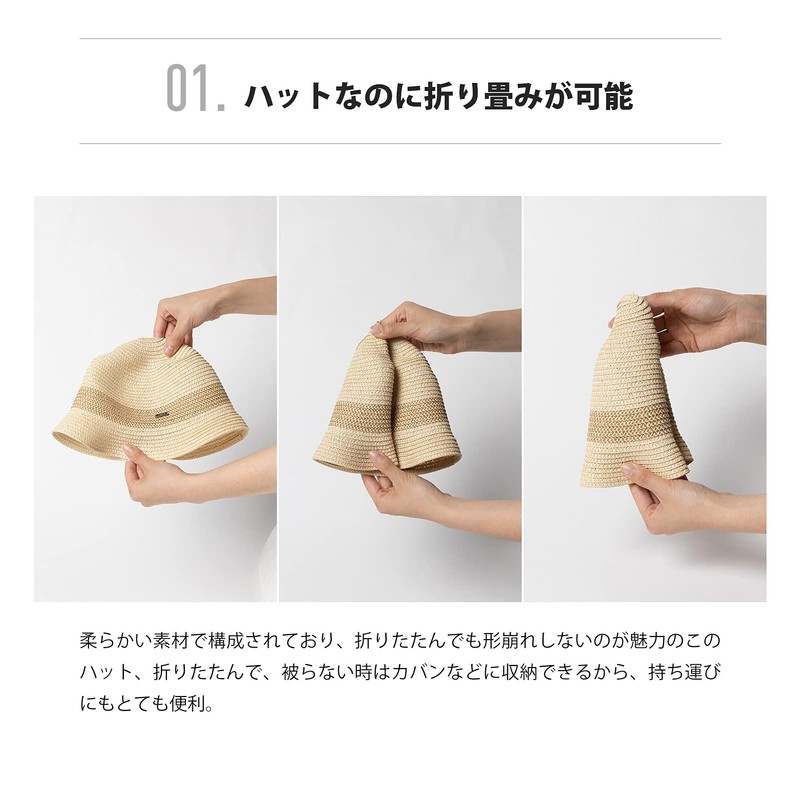 01. ハットなのに折り畳みが可能

柔らかい素材で構成されており、折りたたんでも形崩れしないのが魅力のこのハット、折りたたんで、被らない時はカバンなどに収納できるから、持ち運びにもとても便利。