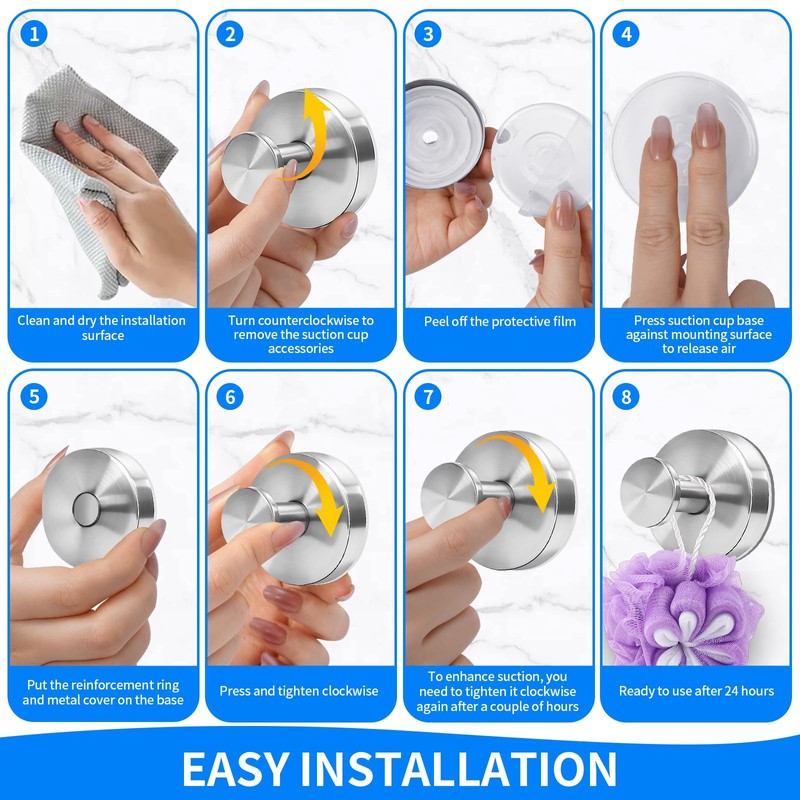 1

Clean and dry the installation surface

2

Turn counterclockwise to remove the suction cup accessories

3

Peel off the protective film

4

Press suction cup base against mounting surface to release air

5

Put the reinforcement ring and metal cover on the base

6

Press and tighten clockwise

7

To enhance suction, you need to tighten it clockwise again after a couple of hours

8

Ready to use after 24 hours

EASY INSTALLATION