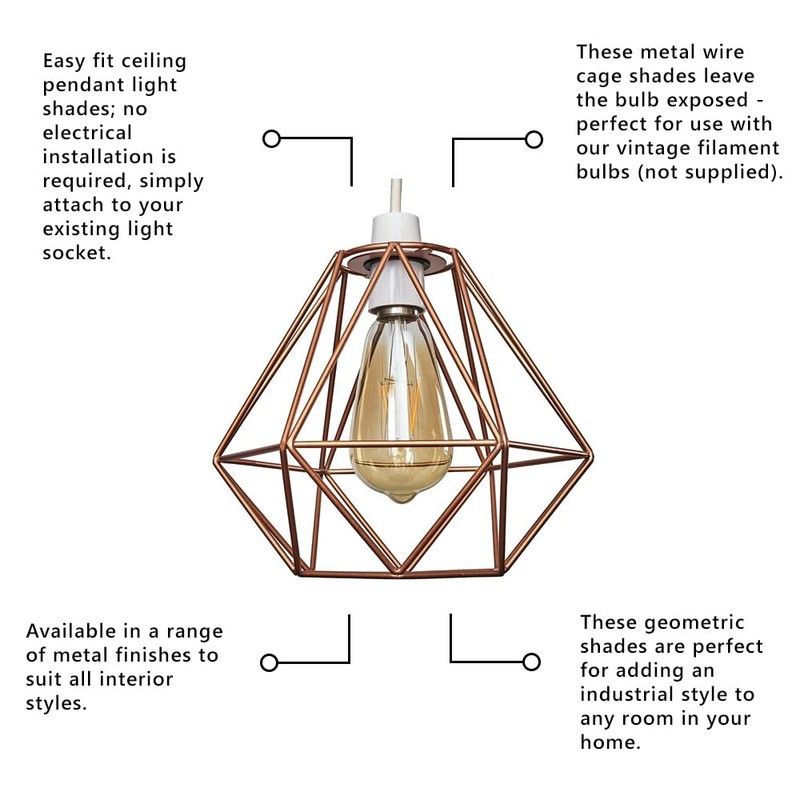 Easy fit ceiling pendant light shades; no electrical installation is required, simply attach to your existing light socket.

These metal wire cage shades leave the bulb exposed - perfect for use with our vintage filament bulbs (not supplied).

Available in a range of metal finishes to suit all interior styles.

These geometric shades are perfect for adding an industrial style to any room in your home.