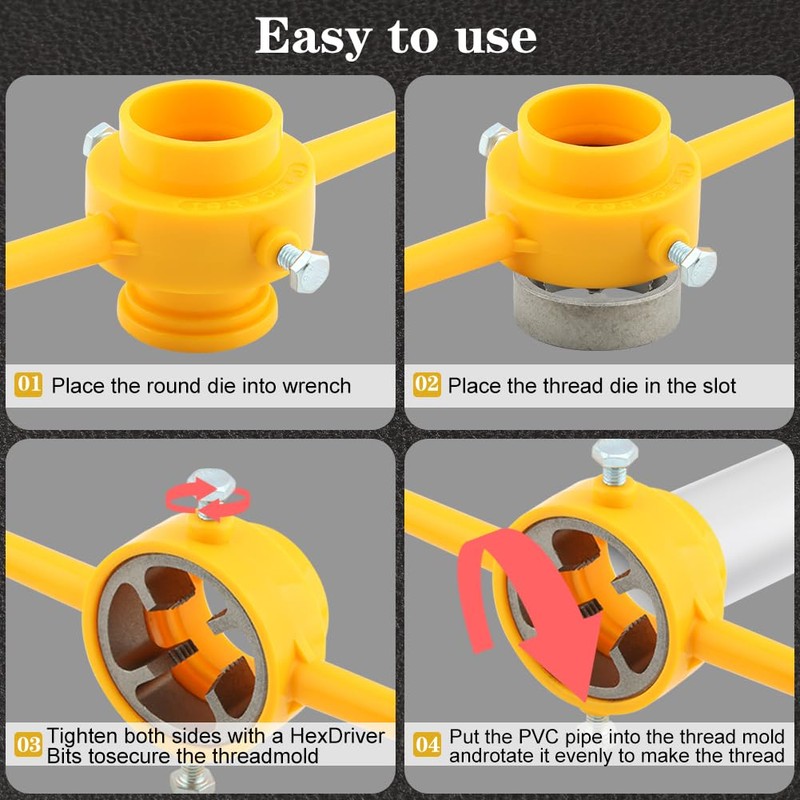 Easy to use

01 Place the round die into wrench

02 Place the thread die in the slot

03 Tighten both sides with a HexDriver Bits tosecure the threadmold

04 Put the PVC pipe into the thread mold androtate it evenly to make the thread