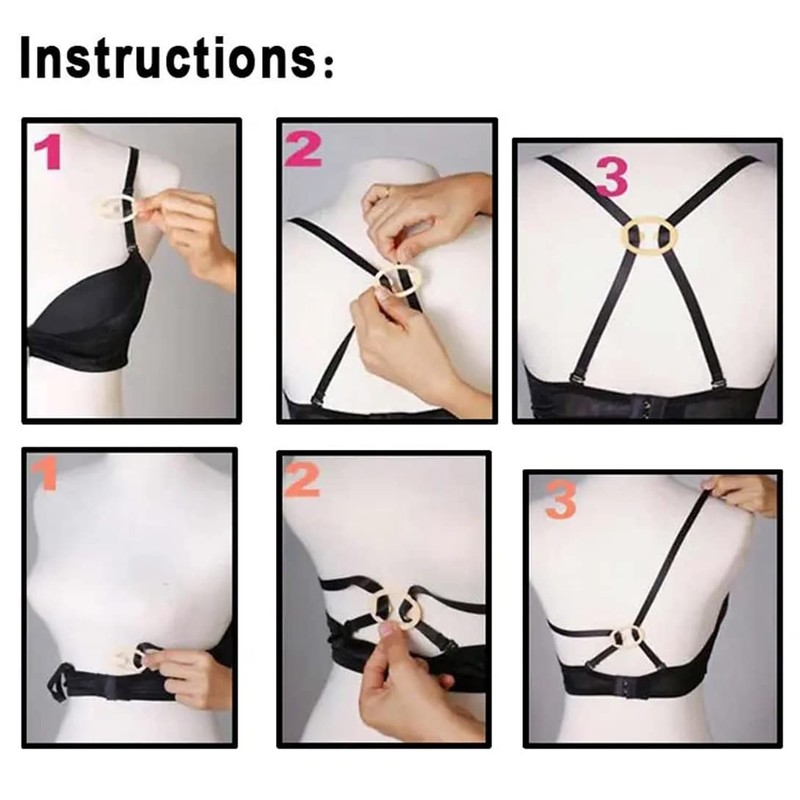 Instructions:

1

2

3

1

2

3