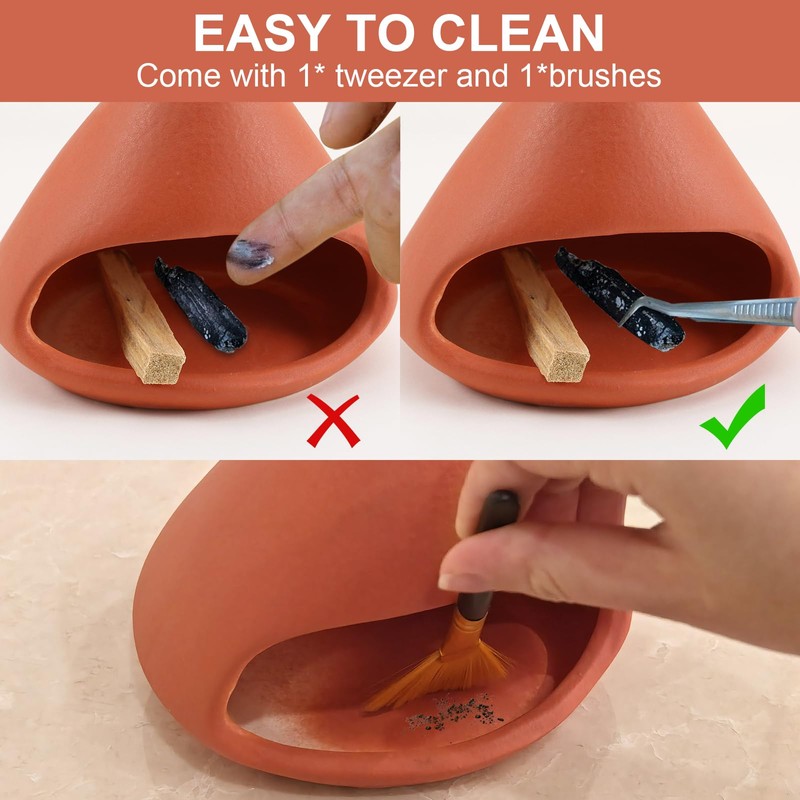 EASY TO CLEAN
Come with 1* tweezer and 1*brushes