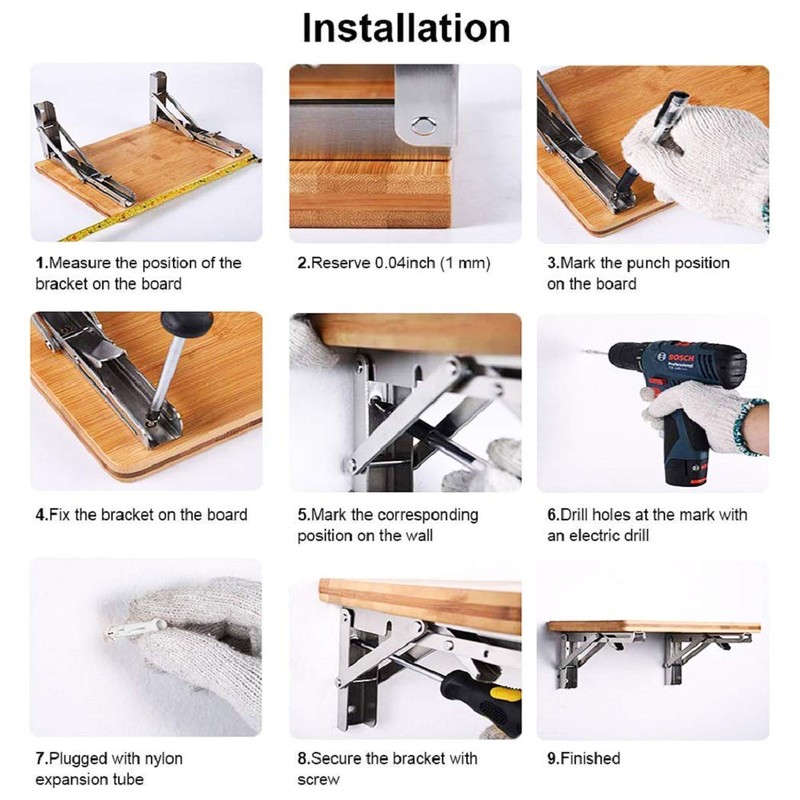 Installation

1.Measure the position of the bracket on the board

2.Reserve 0.04inch (1 mm)

3.Mark the punch position on the board

4.Fix the bracket on the board

5.Mark the corresponding position on the wall

BOSCH Professional

6.Drill holes at the mark with an electric drill

7.Plugged with nylon expansion tube

8.Secure the bracket with screw

9.Finished