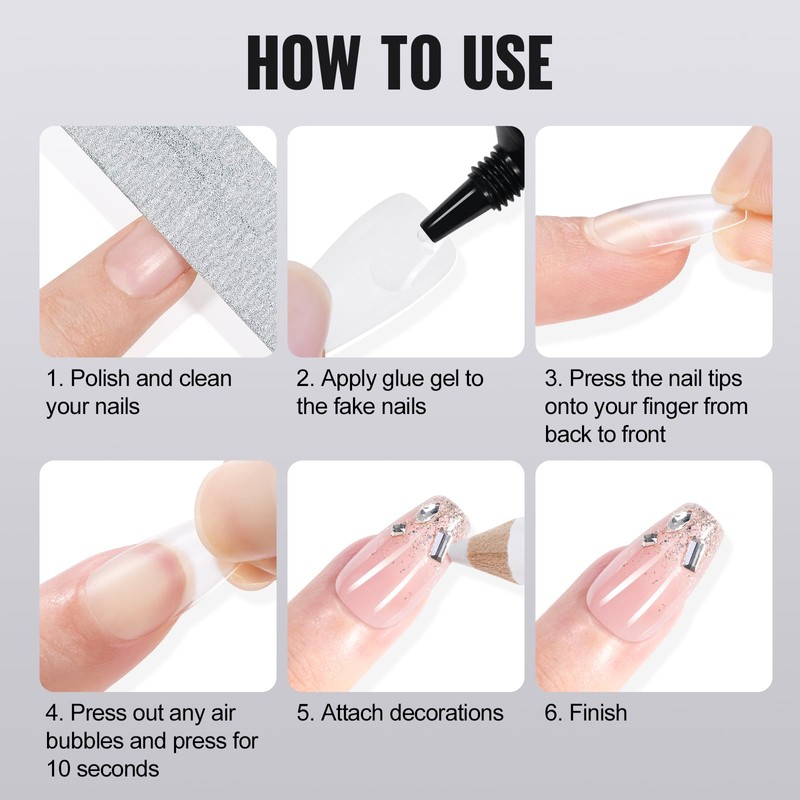 HOW TO USE

1. Polish and clean your nails

2. Apply glue gel to the fake nails

3. Press the nail tips onto your finger from back to front

4. Press out any air bubbles and press for 10 seconds

5. Attach decorations

6. Finish