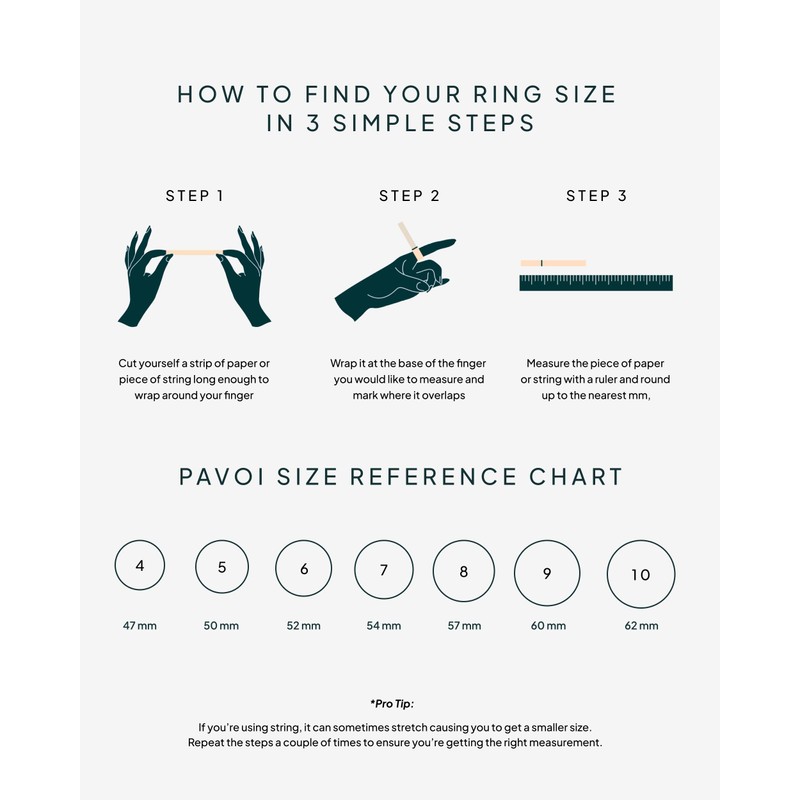 HOW TO FIND YOUR RING SIZE IN 3 SIMPLE STEPS

STEP 1

Cut yourself a strip of paper or piece of string long enough to wrap around your finger

STEP 2

Wrap it at the base of the finger you would like to measure and mark where it overlaps

STEP 3

Measure the piece of paper or string with a ruler and round up to the nearest mm,

PAVOI SIZE REFERENCE CHART

4
47 mm

5
50 mm

6
52 mm

7
54 mm

8
57 mm

9
60 mm

10
62 mm

*Pro Tip:

If you're using string, it can sometimes stretch causing you to get a smaller size. Repeat the steps a couple of times to ensure you're getting the right measurement.