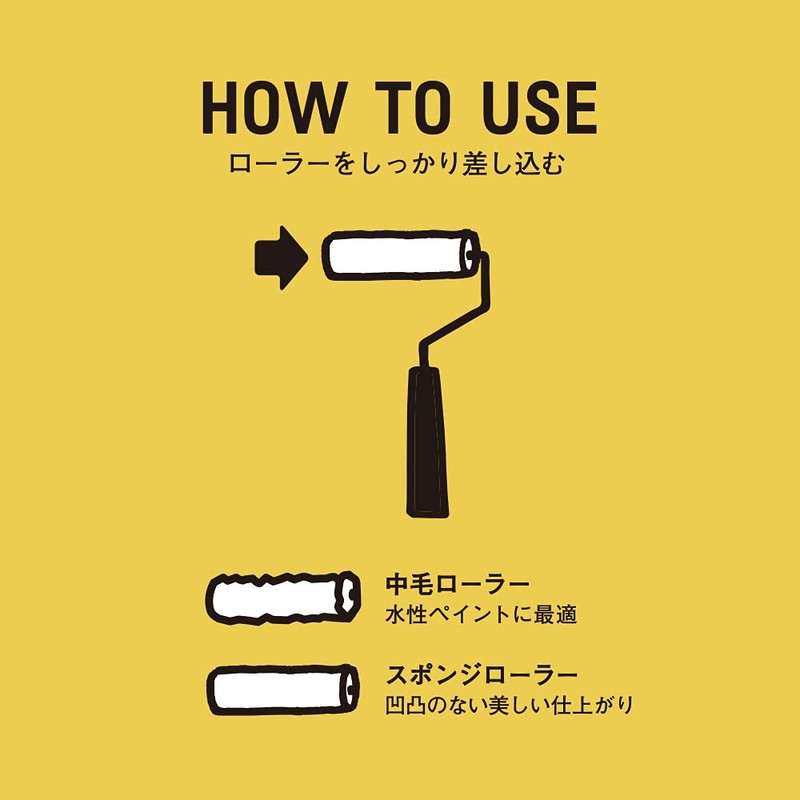 HOW TO USE
ローラーをしっかり差し込む

中毛ローラー
水性ペイントに最適

スポンジローラー
凹凸のない美しい仕上がり