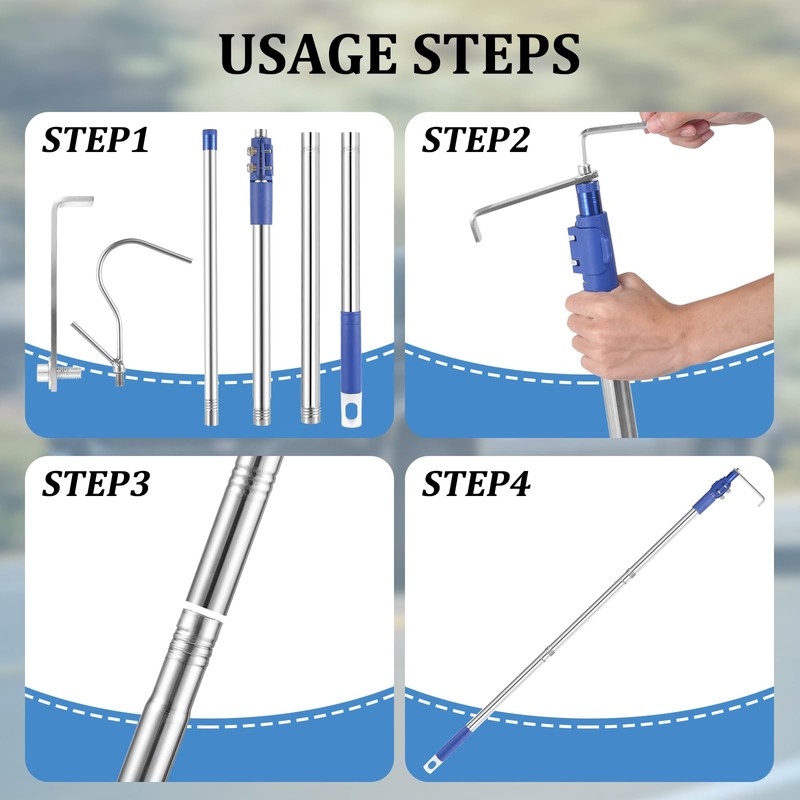 USAGE STEPS

STEP1

STEP2

STEP3

STEP4