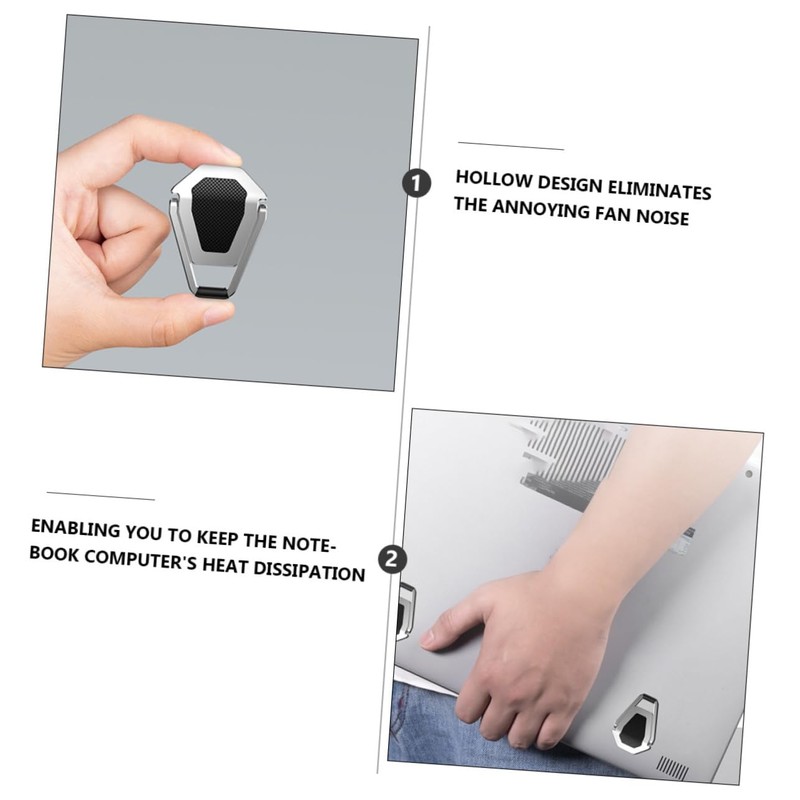 1

HOLLOW DESIGN ELIMINATES THE ANNOYING FAN NOISE

ENABLING YOU TO KEEP THE NOTEBOOK COMPUTER'S HEAT DISSIPATION

2