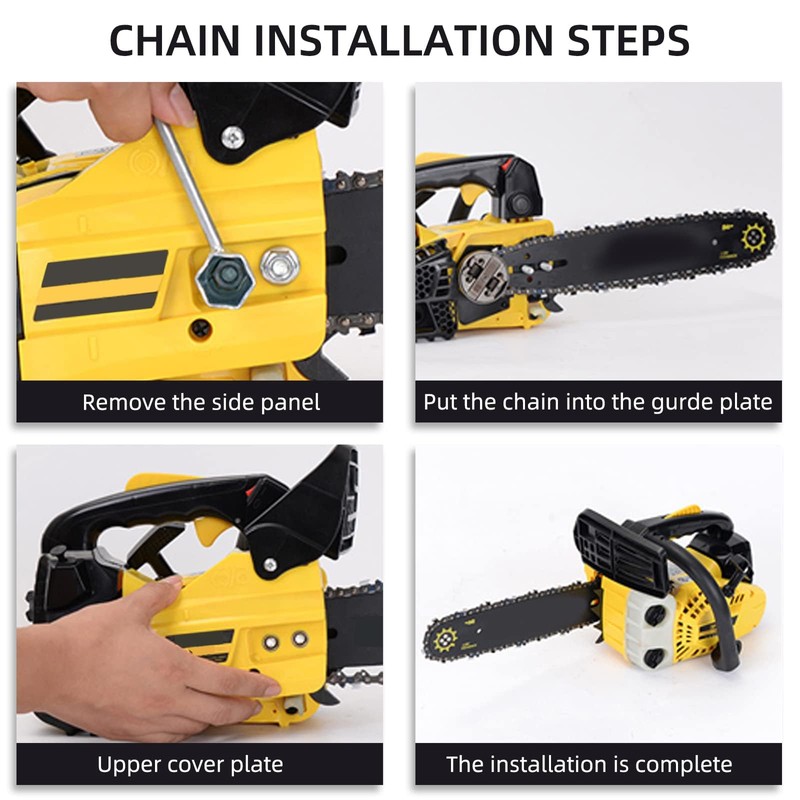 CHAIN INSTALLATION STEPS

Remove the side panel

Put the chain into the gurde plate

Upper cover plate

The installation is complete