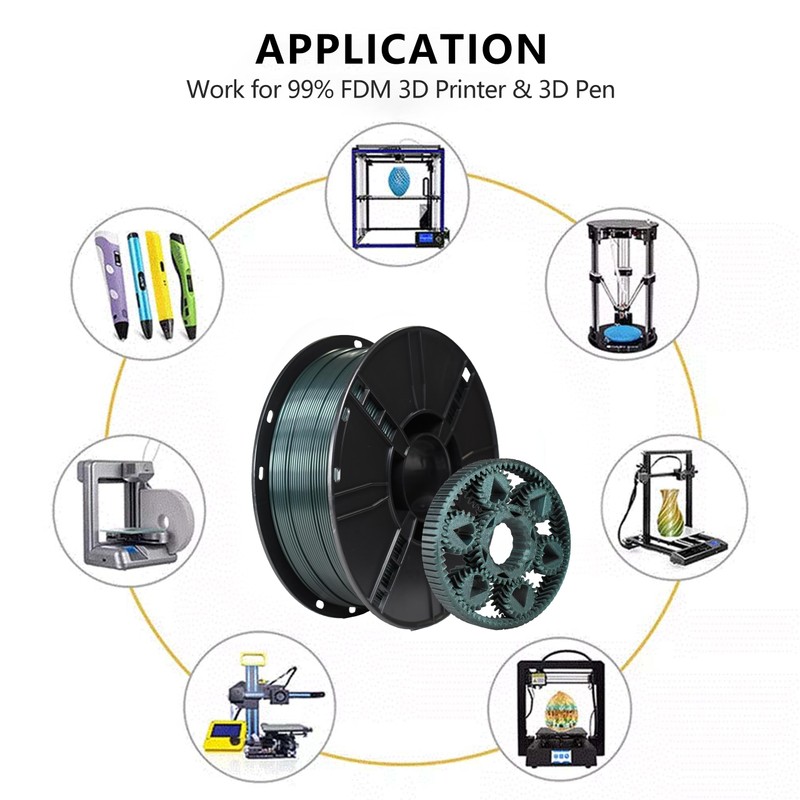 APPLICATION
Work for 99% FDM 3D Printer & 3D Pen