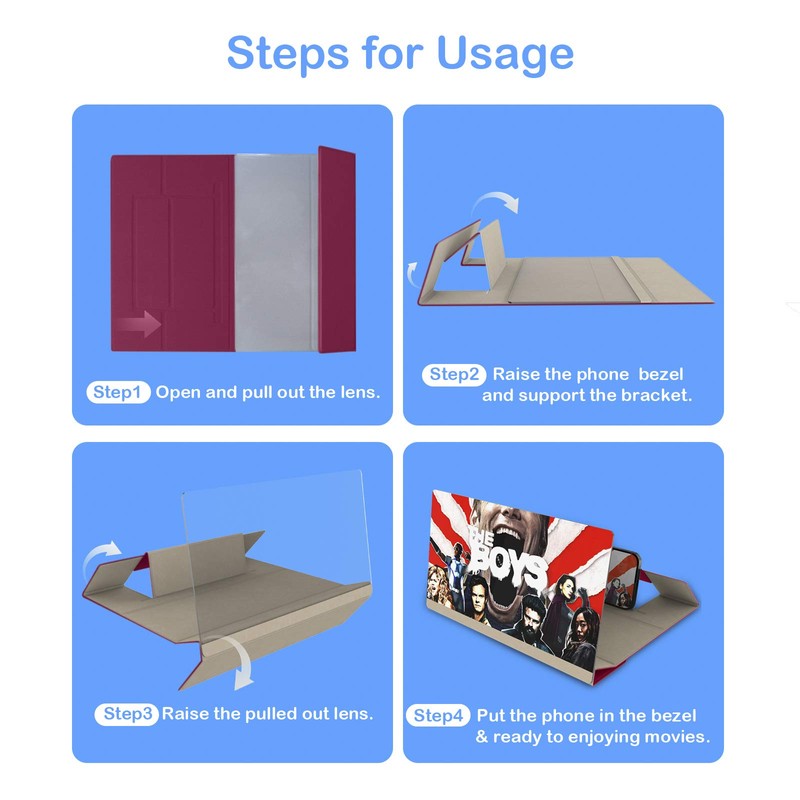 Steps for Usage

Step1 Open and pull out the lens.

Step2 Raise the phone bezel and support the bracket.

Step3 Raise the pulled out lens.

THE BOYS

Step4 Put the phone in the bezel & ready to enjoying movies.