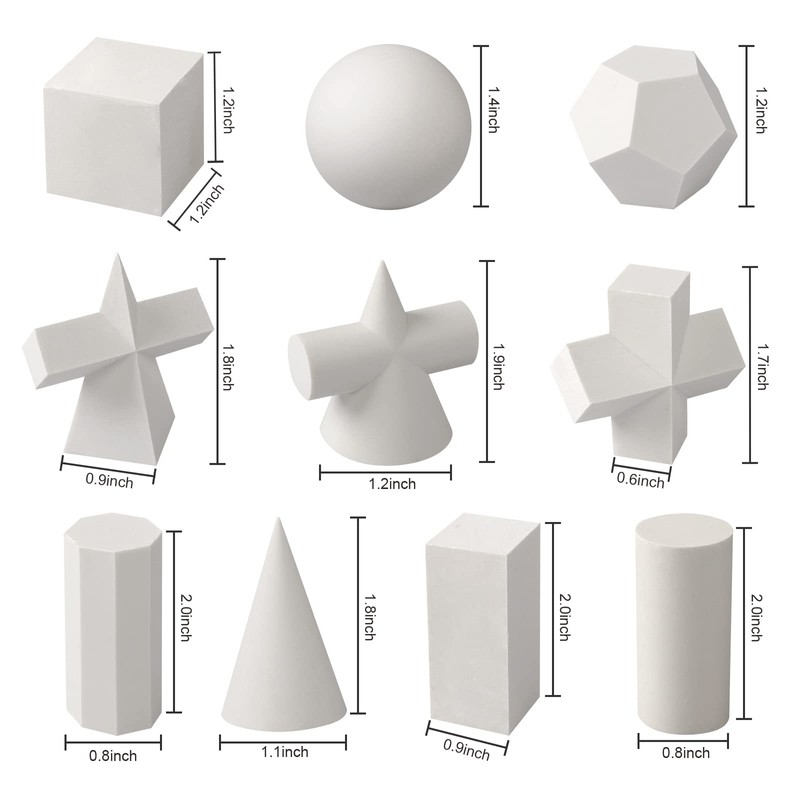 1.2inch
1.2inch
1.4inch
1.2inch
1.8inch
0.9inch
1.9inch
1.2inch
1.7inch
0.6inch
2.0inch
0.8inch
1.8inch
1.1inch
2.0inch
0.9inch
2.0inch
0.8inch