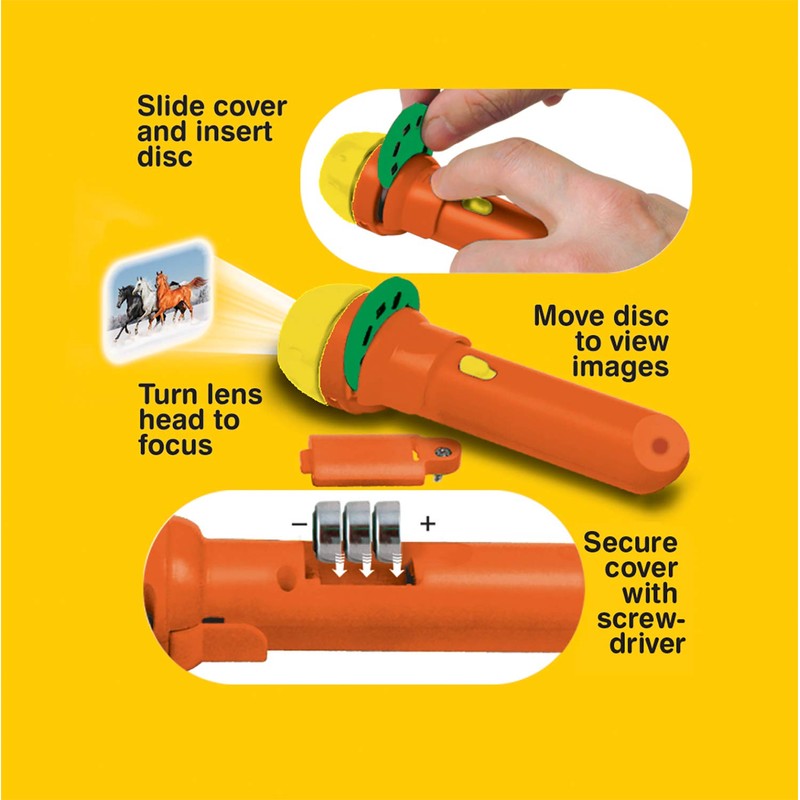 Slide cover and insert disc

Move disc to view images

Turn lens head to focus

− +

Secure cover with screwdriver