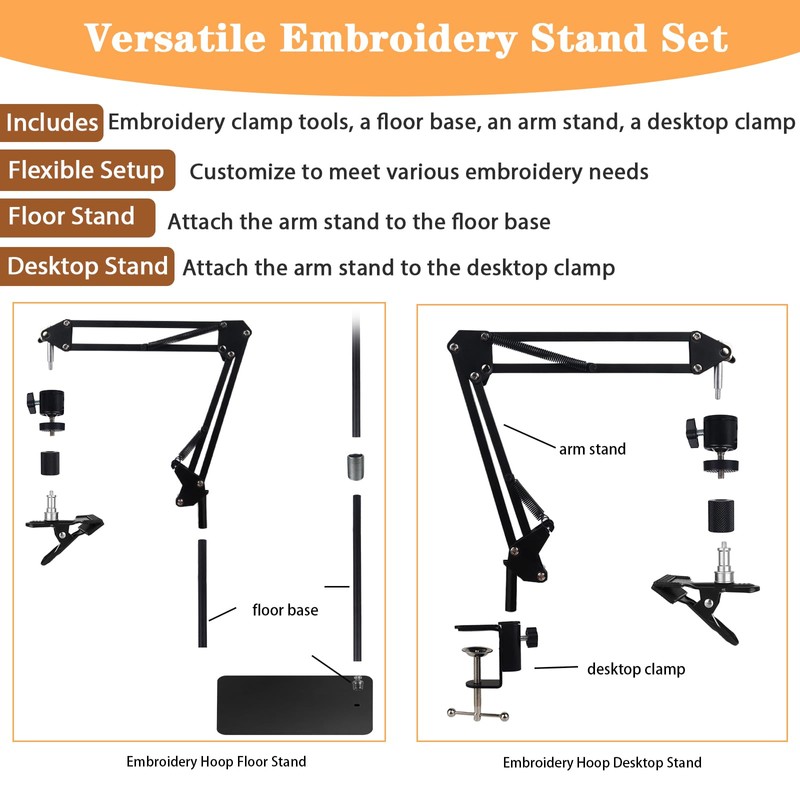 Versatile Embroidery Stand Set

Includes Embroidery clamp tools, a floor base, an arm stand, a desktop clamp

Flexible Setup Customize to meet various embroidery needs

Floor Stand Attach the arm stand to the floor base

Desktop Stand Attach the arm stand to the desktop clamp

floor base

Embroidery Hoop Floor Stand

arm stand

desktop clamp

Embroidery Hoop Desktop Stand