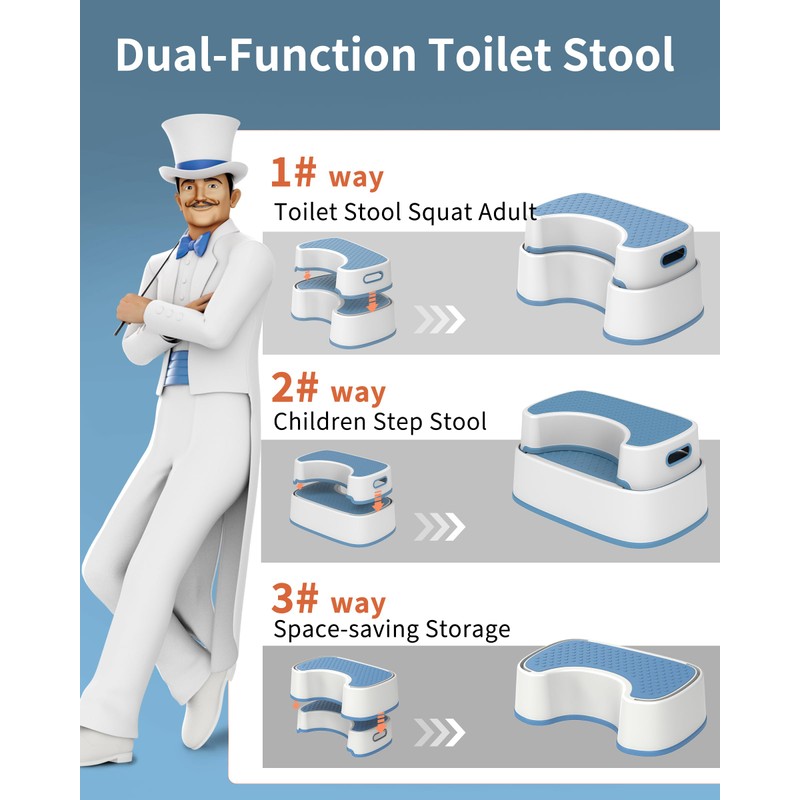 Dual-Function Toilet Stool

1# way
Toilet Stool Squat Adult

2# way
Children Step Stool

3# way
Space-saving Storage