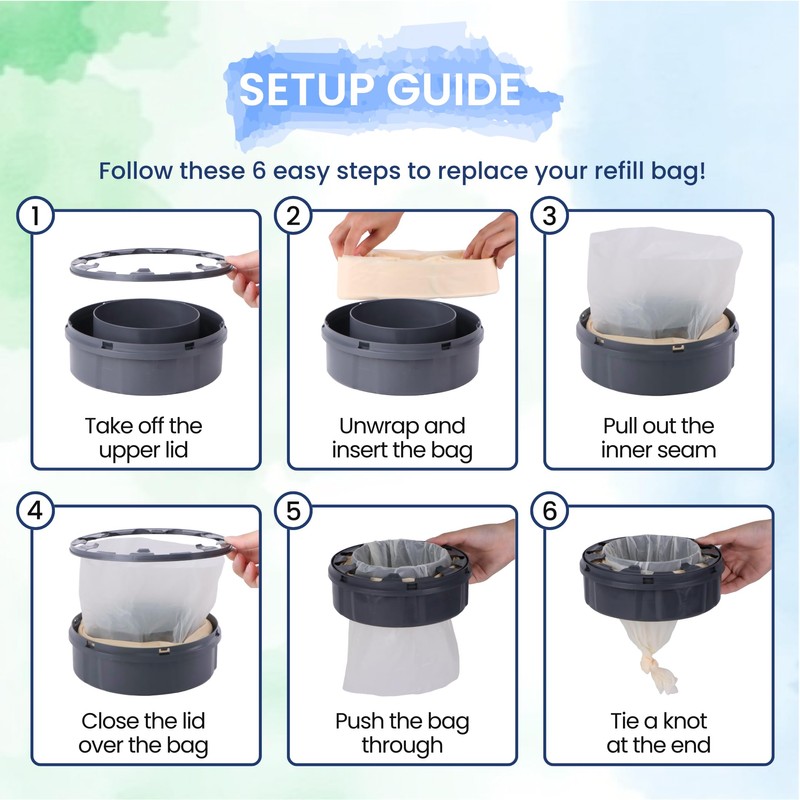 SETUP GUIDE

Follow these 6 easy steps to replace your refill bag!

1
Take off the upper lid

2
Unwrap and insert the bag

3
Pull out the inner seam

4
Close the lid over the bag

5
Push the bag through

6
Tie a knot at the end