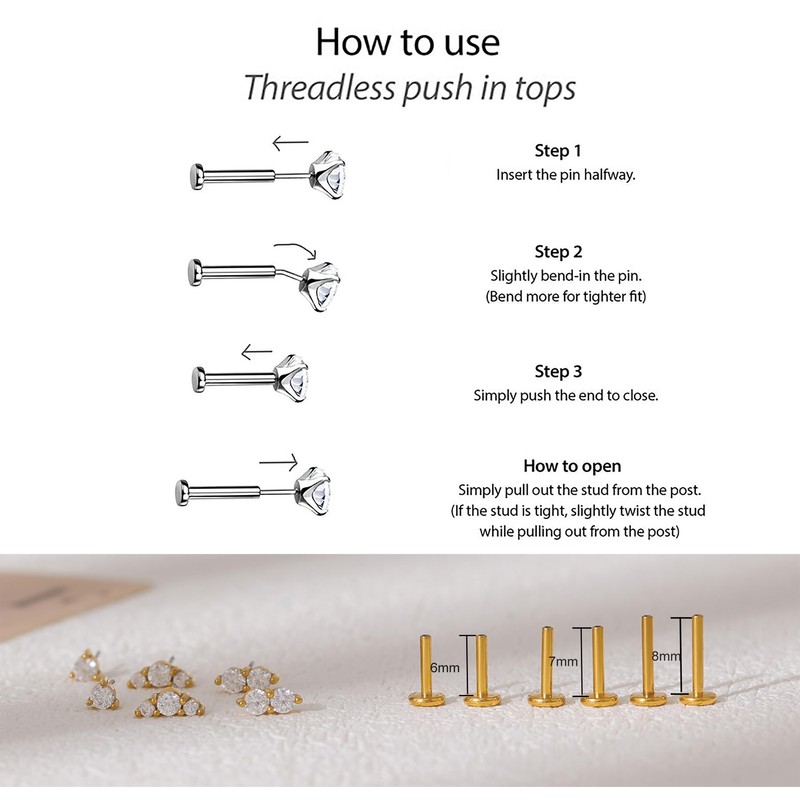 How to use
Threadless push in tops

Step 1
Insert the pin halfway.

Step 2
Slightly bend-in the pin.
(Bend more for tighter fit)

Step 3
Simply push the end to close.

How to open
Simply pull out the stud from the post.
(If the stud is tight, slightly twist the stud while pulling out from the post)

6mm

7mm

8mm