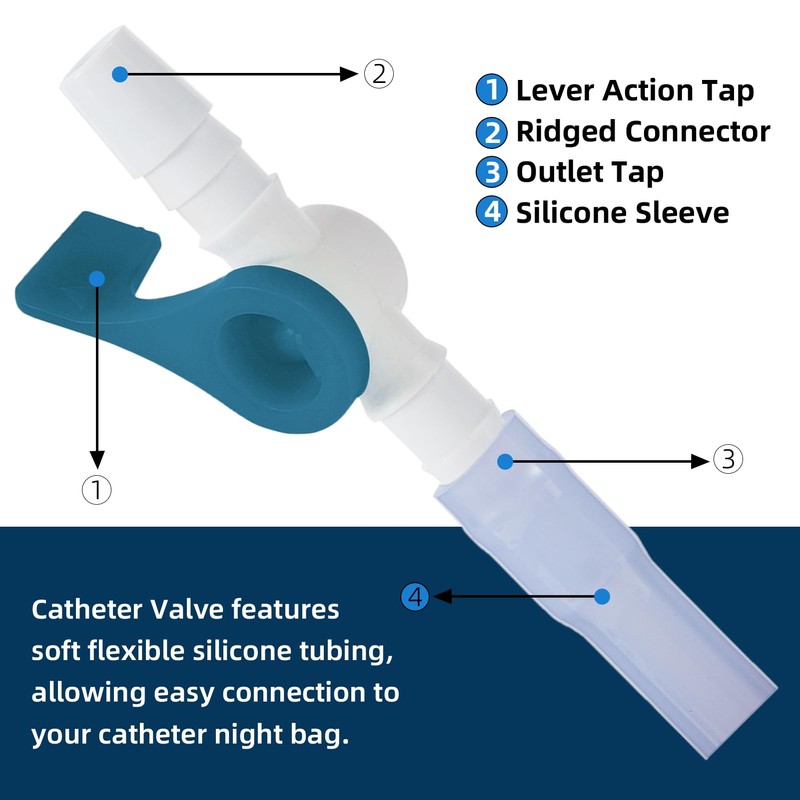 ② 

1 Lever Action Tap
2 Ridged Connector
3 Outlet Tap
4 Silicone Sleeve

①

③

④

Catheter Valve features soft flexible silicone tubing, allowing easy connection to your catheter night bag.