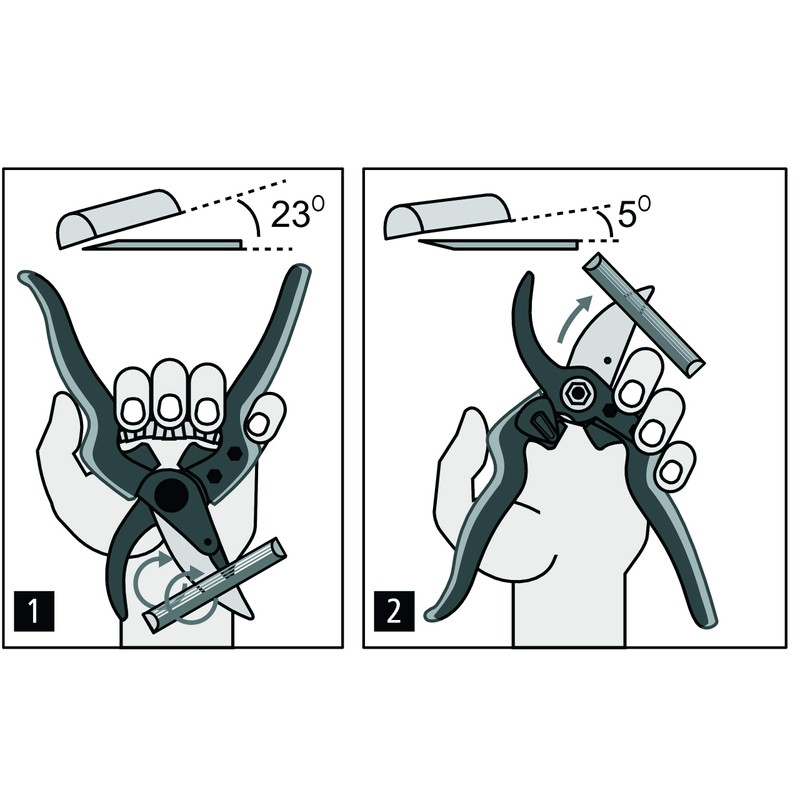 $23^0$

1

$5^0$

2