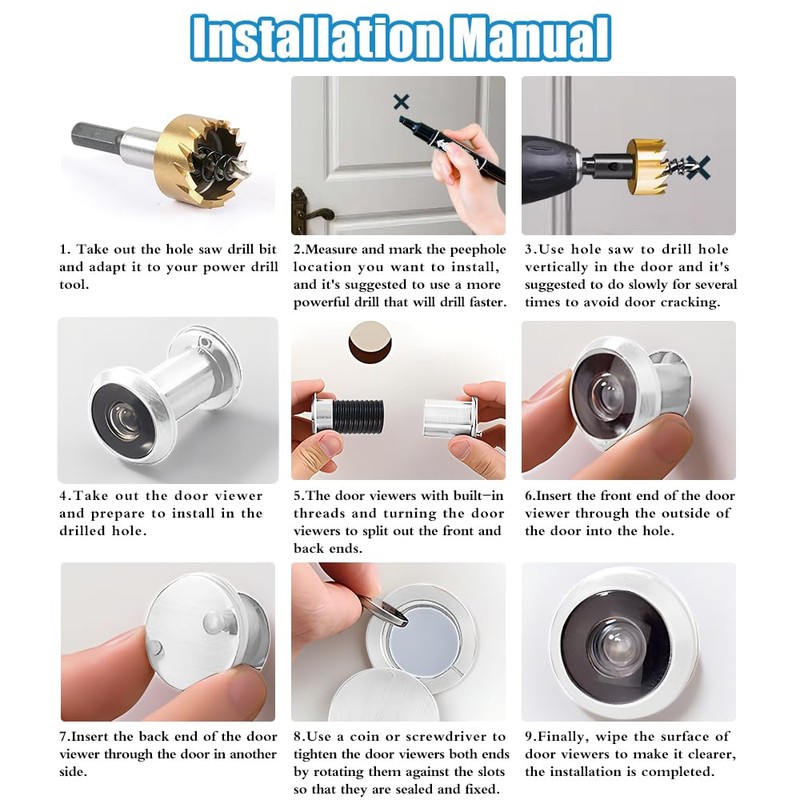 Installation Manual

1. Take out the hole saw drill bit and adapt it to your power drill tool.

2.Measure and mark the peephole location you want to install, and it's suggested to use a more powerful drill that will drill faster.

3.Use hole saw to drill hole vertically in the door and it's suggested to do slowly for several times to avoid door cracking.

4.Take out the door viewer and prepare to install in the drilled hole.

5.The door viewers with built-in threads and turning the door viewers to split out the front and back ends.

6.Insert the front end of the door viewer through the outside of the door into the hole.

7.Insert the back end of the door viewer through the door in another side.

8.Use a coin or screwdriver to tighten the door viewers both ends by rotating them against the slots so that they are sealed and fixed.

9.Finally, wipe the surface of door viewers to make it clearer, the installation is completed.