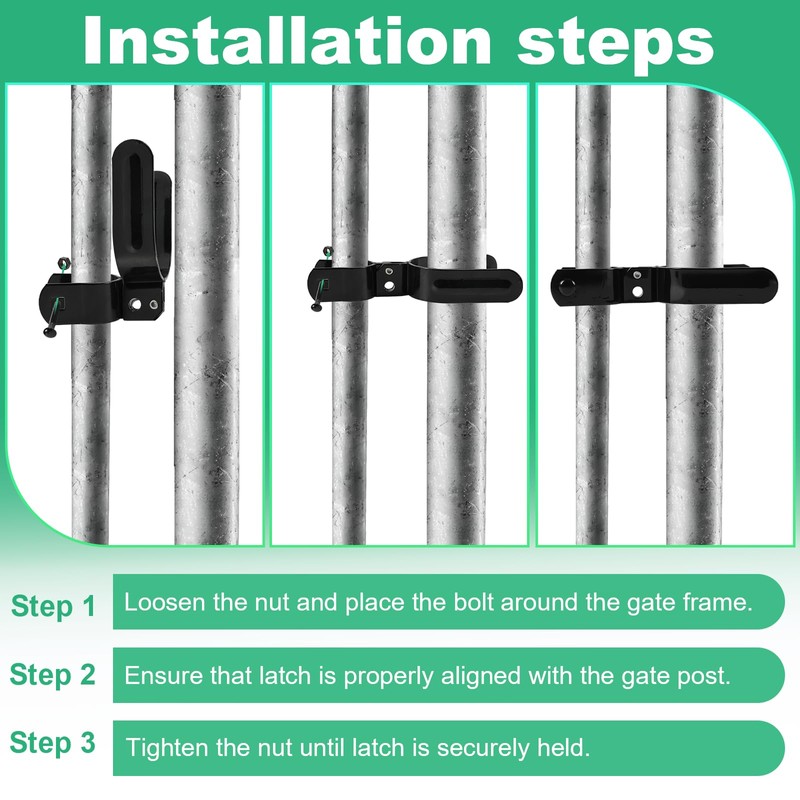 Installation steps

Step 1 Loosen the nut and place the bolt around the gate frame.

Step 2 Ensure that latch is properly aligned with the gate post.

Step 3 Tighten the nut until latch is securely held.