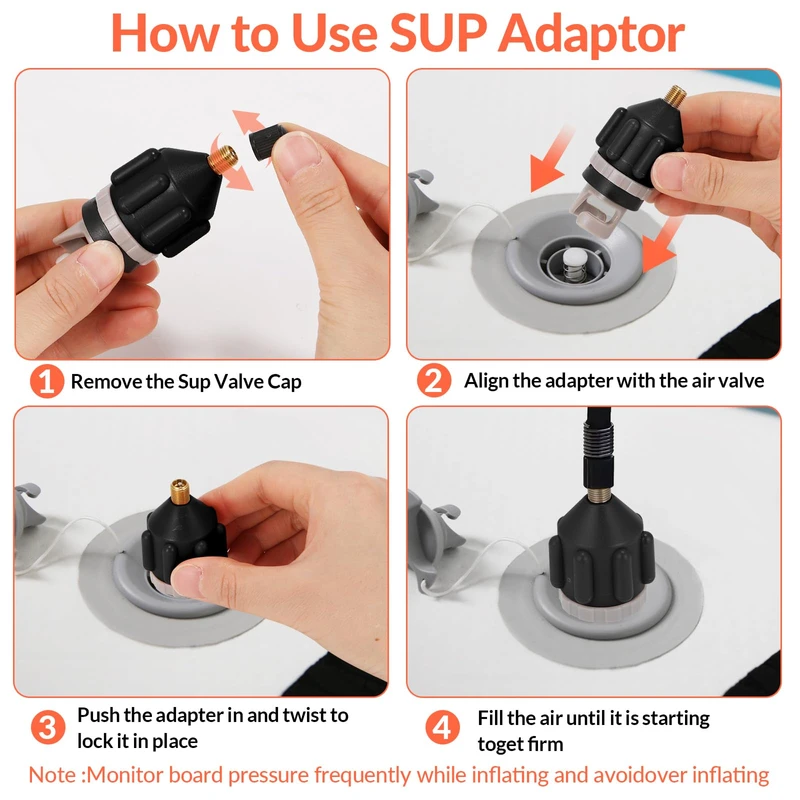 How to Use SUP Adaptor

1 Remove the Sup Valve Cap

2 Align the adapter with the air valve

3 Push the adapter in and twist to lock it in place

4 Fill the air until it is starting toget firm

Note :Monitor board pressure frequently while inflating and avoidover inflating