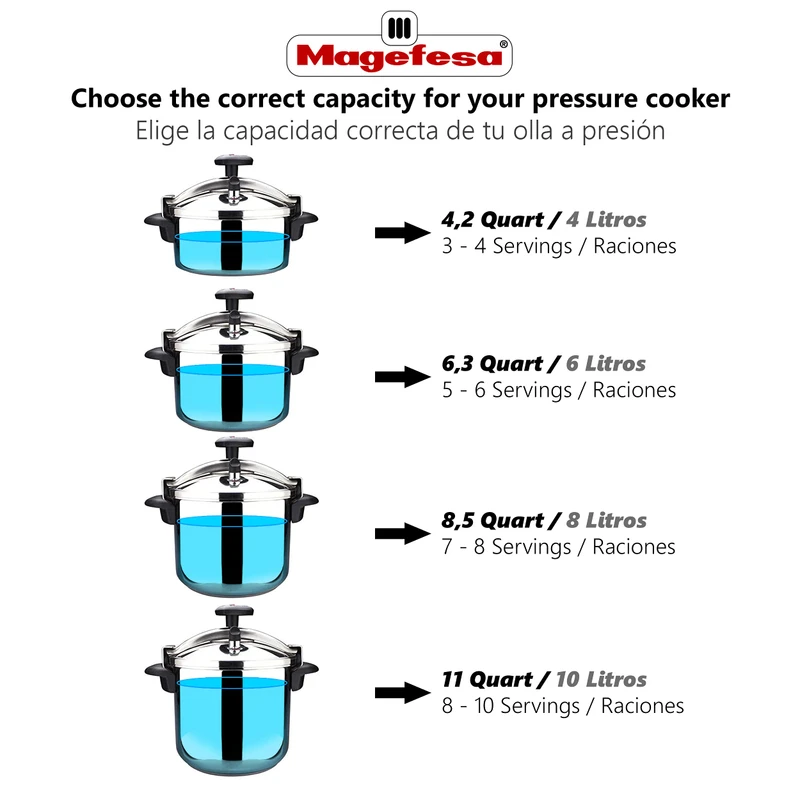 Magefesa®

Choose the correct capacity for your pressure cooker
Elige la capacidad correcta de tu olla a presión

4,2 Quart / 4 Litros
3 - 4 Servings / Raciones

6,3 Quart / 6 Litros
5 - 6 Servings / Raciones

8,5 Quart / 8 Litros
7 - 8 Servings / Raciones

11 Quart / 10 Litros
8 - 10 Servings / Raciones