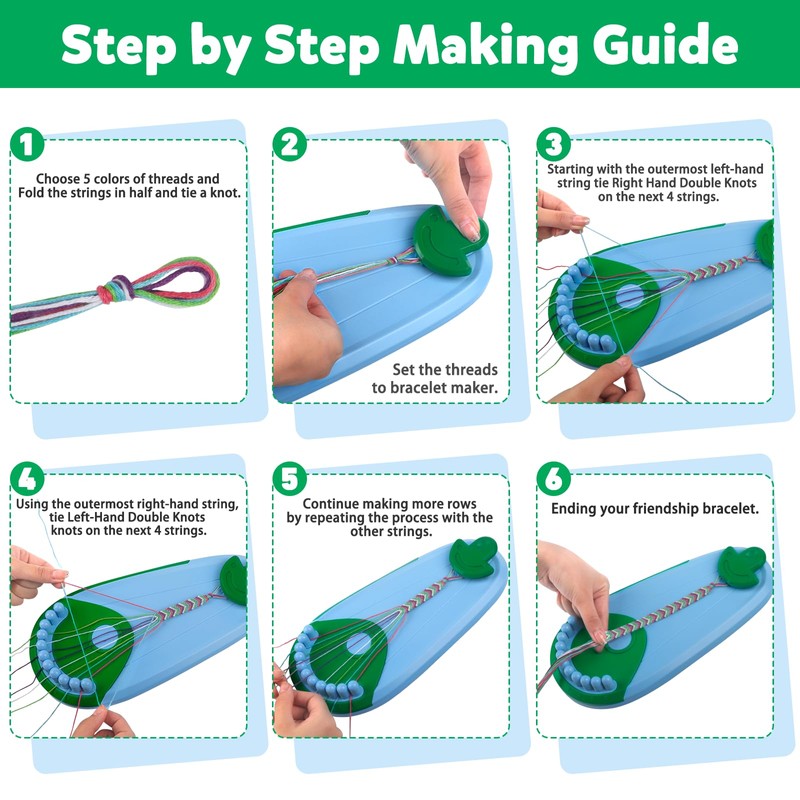 Step by Step Making Guide

1

Choose 5 colors of threads and Fold the strings in half and tie a knot.

2

Set the threads to bracelet maker.

3

Starting with the outermost left-hand string tie Right Hand Double Knots on the next 4 strings.

4

Using the outermost right-hand string, tie Left-Hand Double Knots knots on the next 4 strings.

5

Continue making more rows by repeating the process with the other strings.

6

Ending your friendship bracelet.