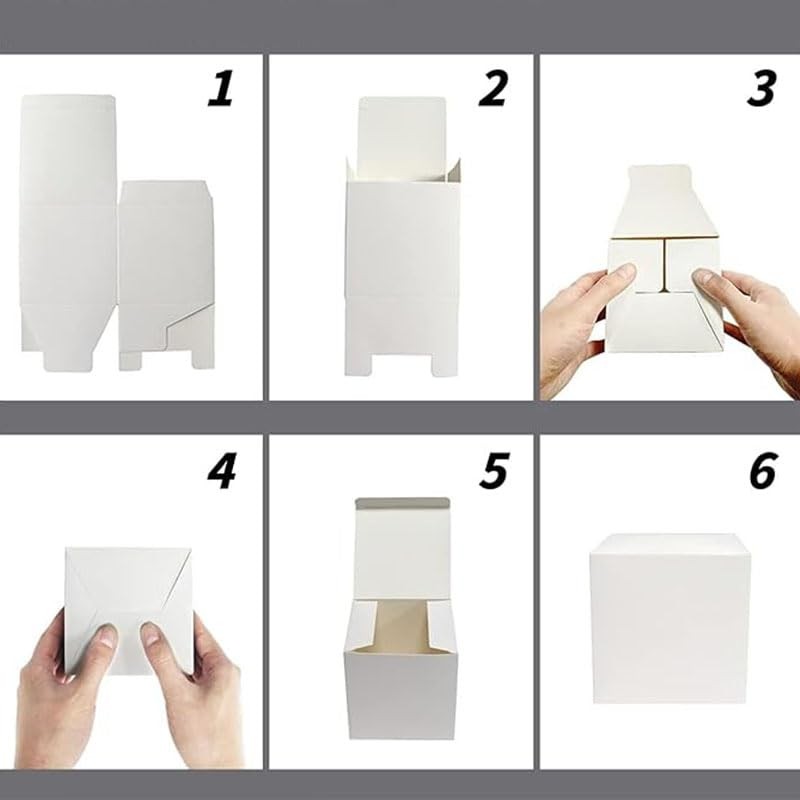 1

2

3

4

5

6