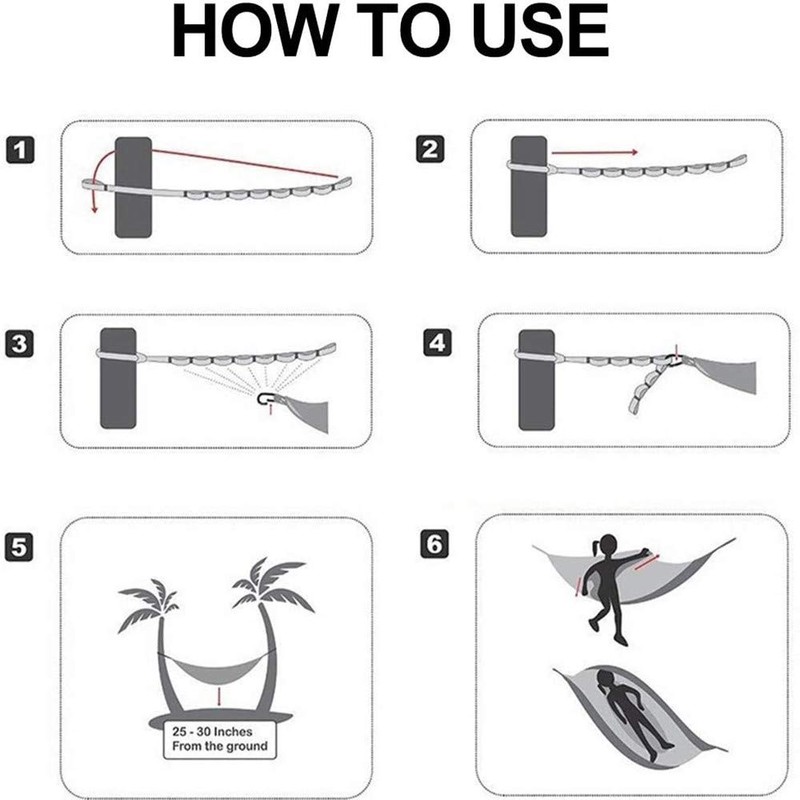 HOW TO USE

1

2

3

4

5

25 - 30 Inches
From the ground

6