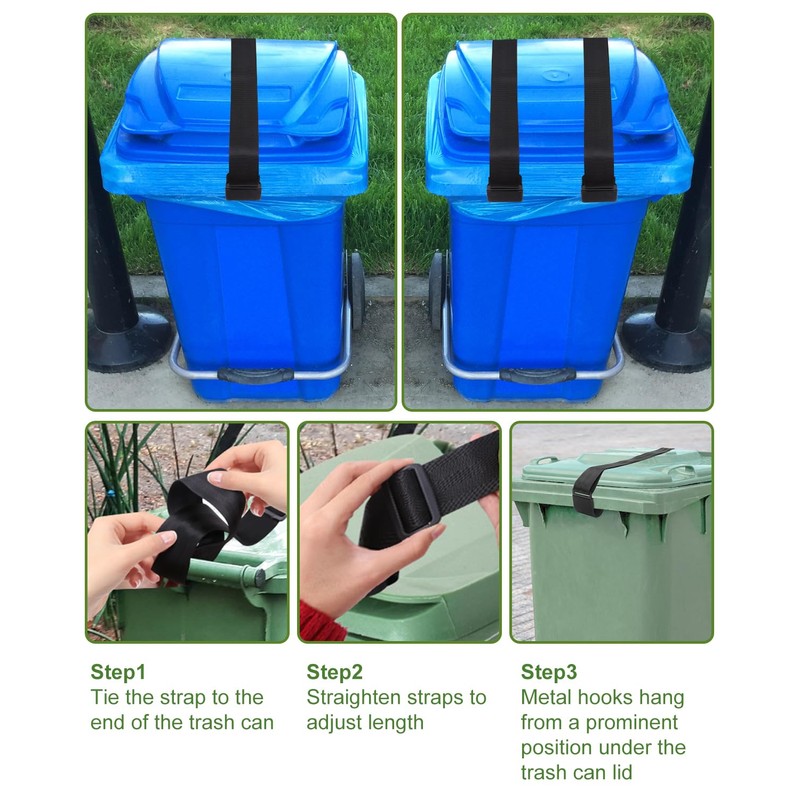 Step1
Tie the strap to the end of the trash can

Step2
Straighten straps to adjust length

Step3
Metal hooks hang from a prominent position under the trash can lid