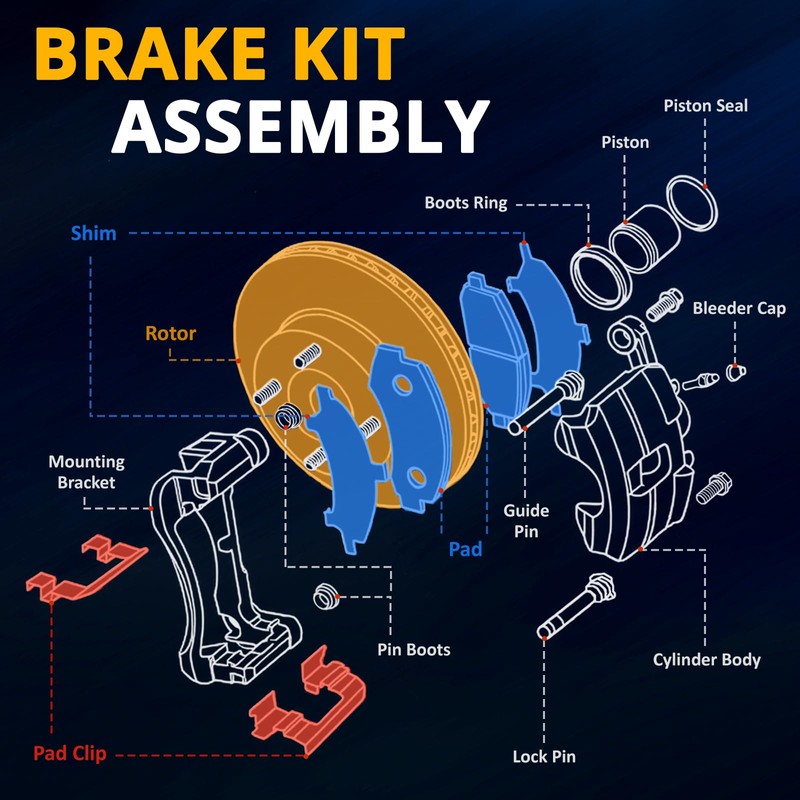 BRAKE KIT ASSEMBLY

Piston Seal

Piston

Boots Ring

Shim

Bleeder Cap

Rotor

Mounting Bracket

Guide Pin

Pad

Pin Boots

Cylinder Body

Pad Clip

Lock Pin