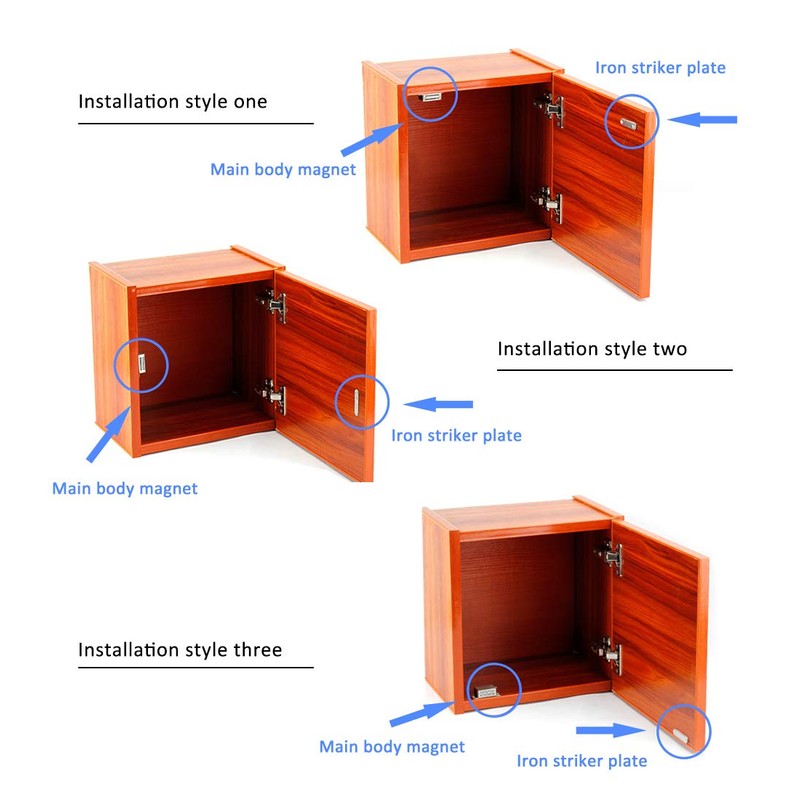 Installation style one

Iron striker plate

Main body magnet

Installation style two

Iron striker plate

Main body magnet

Installation style three

Main body magnet

Iron striker plate