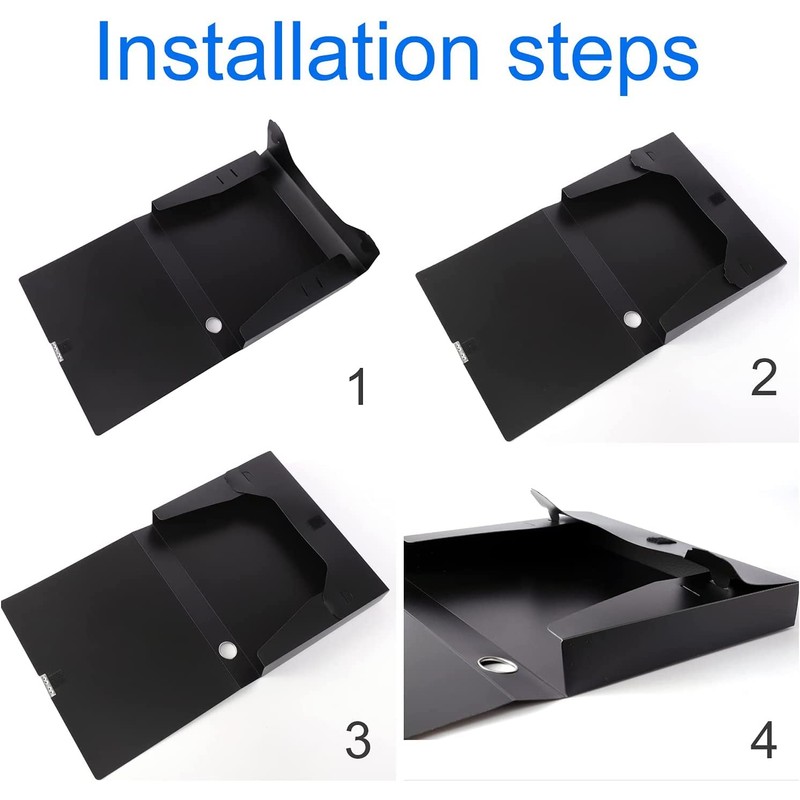 Installation steps

1

2

3

4