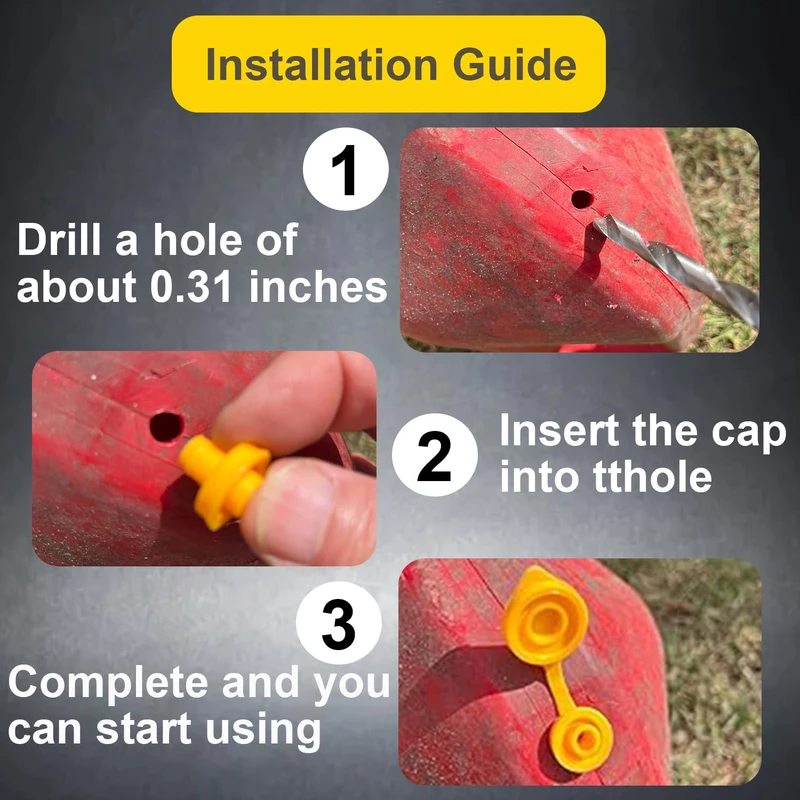 Installation Guide

1

Drill a hole of about 0.31 inches

2

Insert the cap into tthole

3

Complete and you can start using