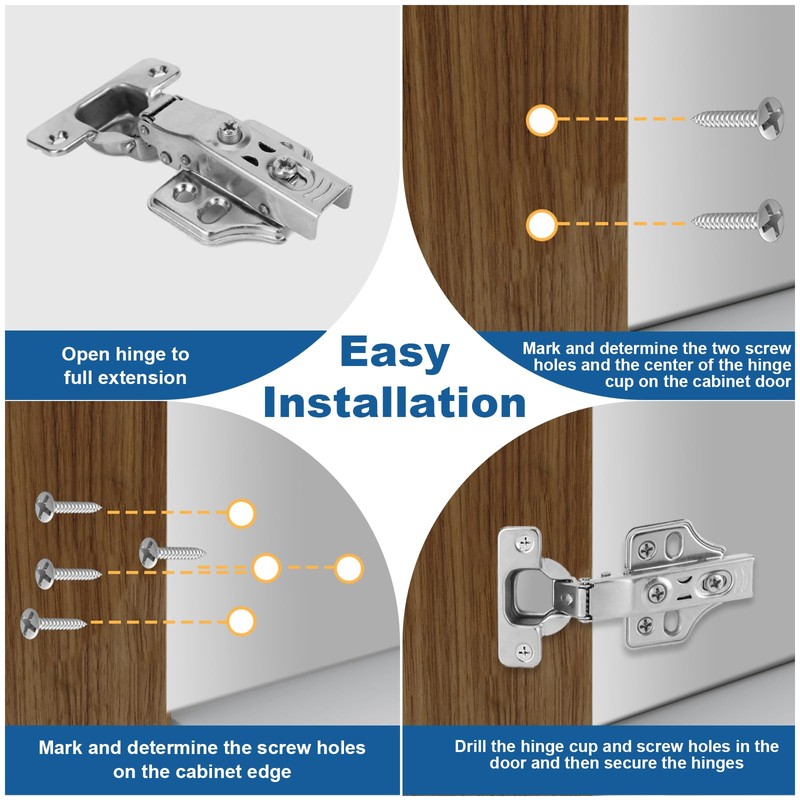 Open hinge to full extension

Easy Installation

Mark and determine the two screw holes and the center of the hinge cup on the cabinet door

Mark and determine the screw holes on the cabinet edge

Drill the hinge cup and screw holes in the door and then secure the hinges