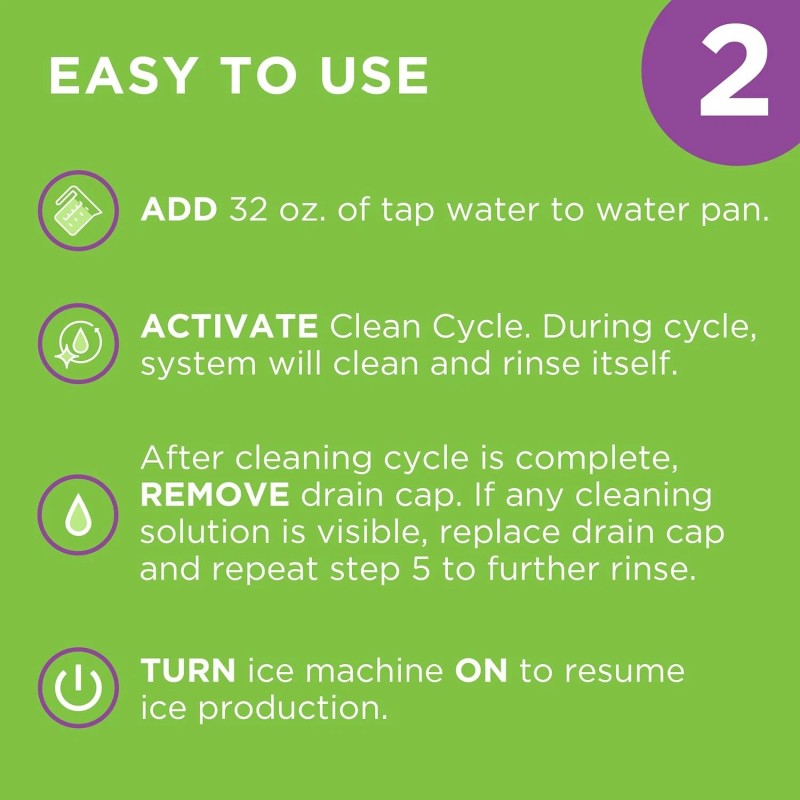 EASY TO USE

2

ADD 32 oz. of tap water to water pan.

ACTIVATE Clean Cycle. During cycle, system will clean and rinse itself.

After cleaning cycle is complete, REMOVE drain cap. If any cleaning solution is visible, replace drain cap and repeat step 5 to further rinse.

TURN ice machine ON to resume ice production.